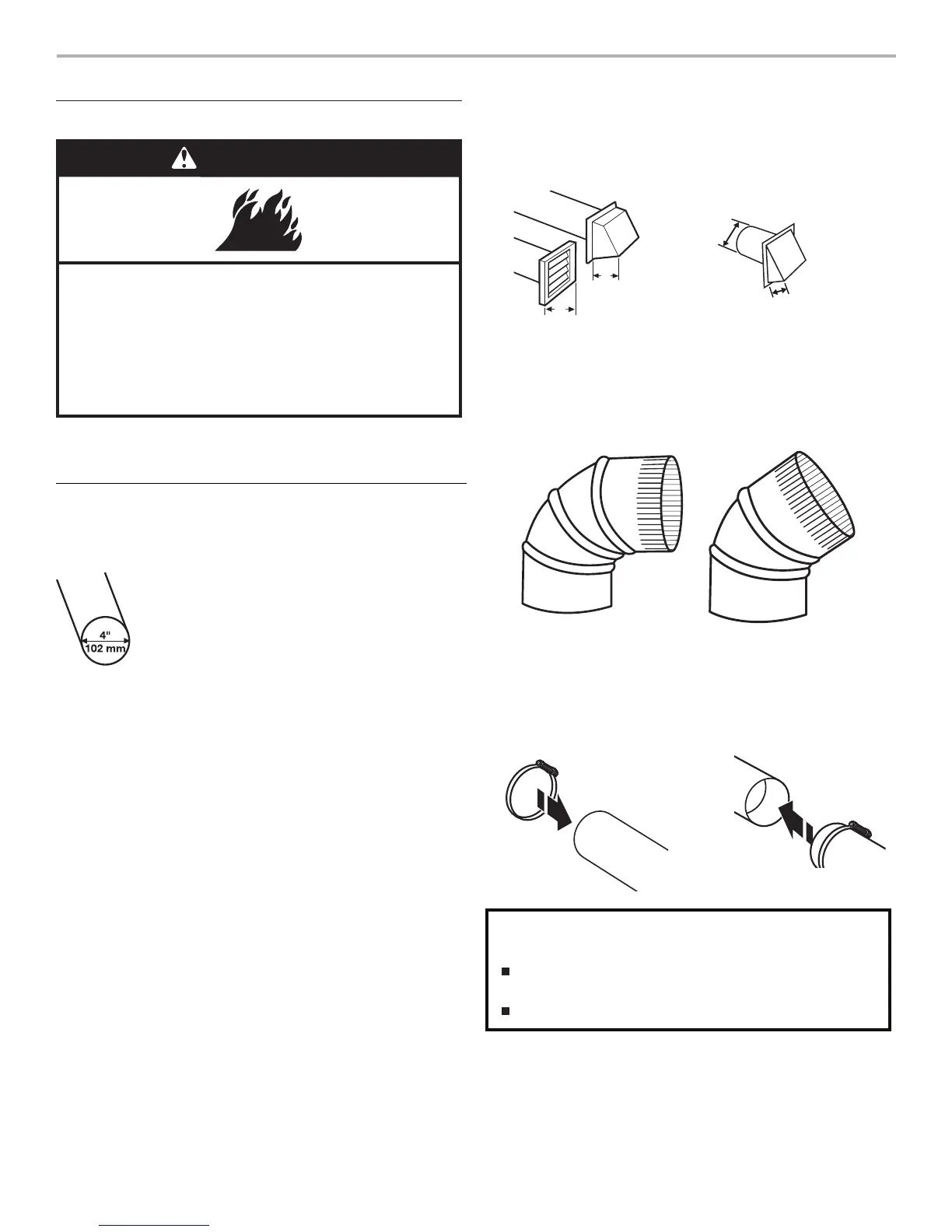 4"
102 mm