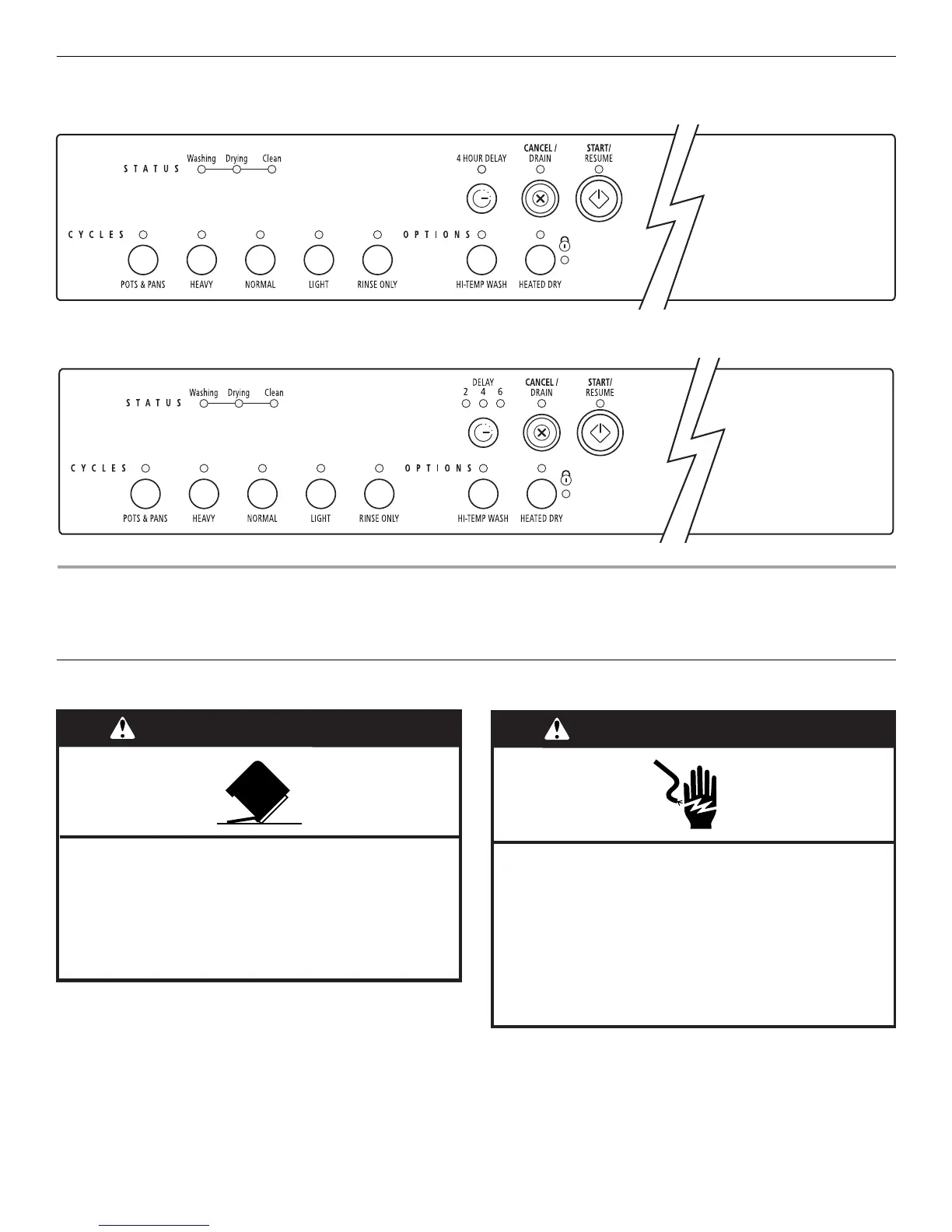 STATUS Washing Drying Clean

4 HOUR DELAY

CANCEL / DRAIN

START/ RESUME

CYCLES

POTS & PANS

HEAVY

NORMAL

LIGHT

RINSE ONLY

OPTIONS

HI-TEMP WASH

HEATED DRY

STATUS Washing Drying Clean

DELAY 2 4 6

CANCEL / DRAIN

START/ RESUME

CYCLES

POTS & PANS

HEAVY

NORMAL

LIGHT

RINSE ONLY

OPTIONS

HI-TEMP WASH

HEATED DRY