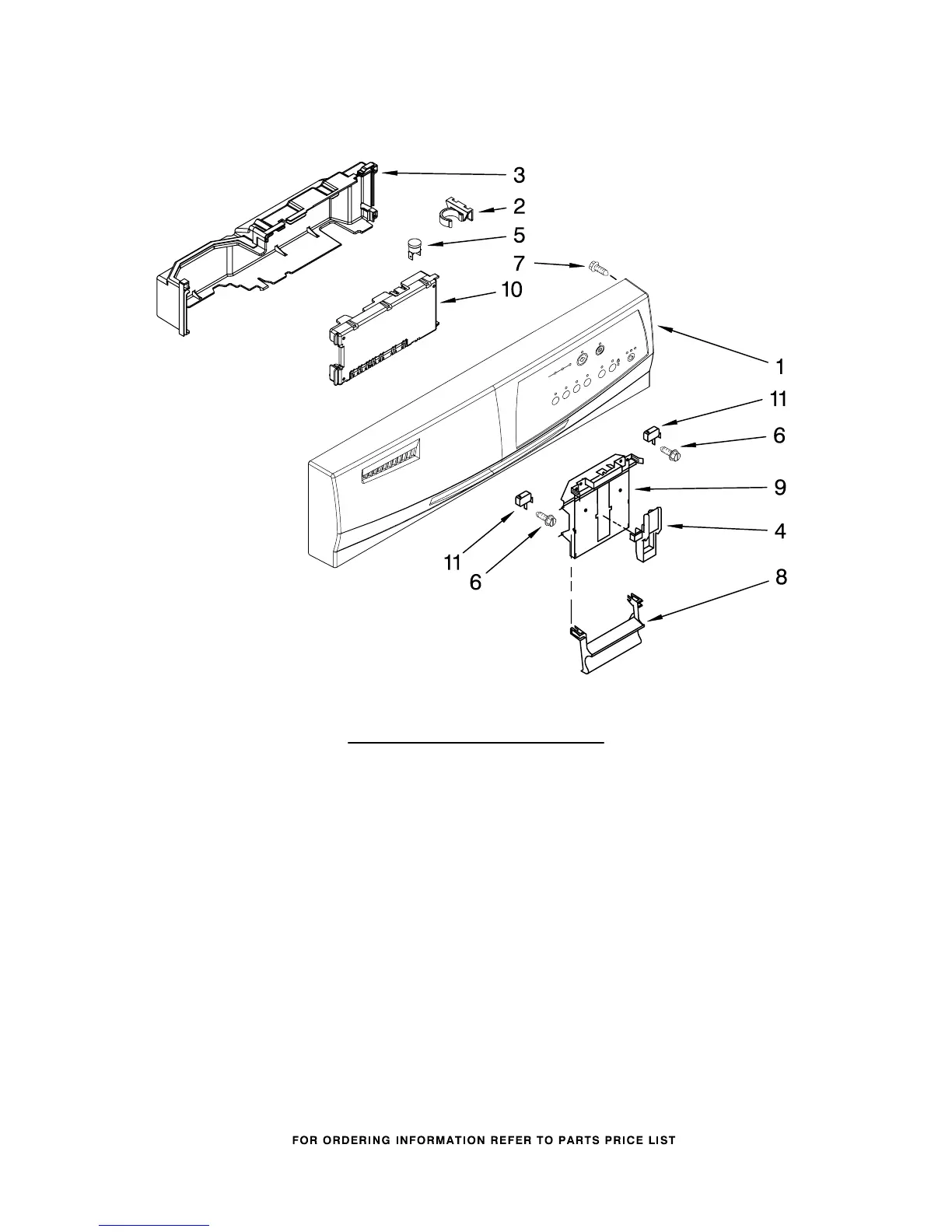 3
2
5
7
10
1
11
6
9
4
11
6
8

FOR ORDERING INFORMATION REFER TO PARTS PRICE LIST