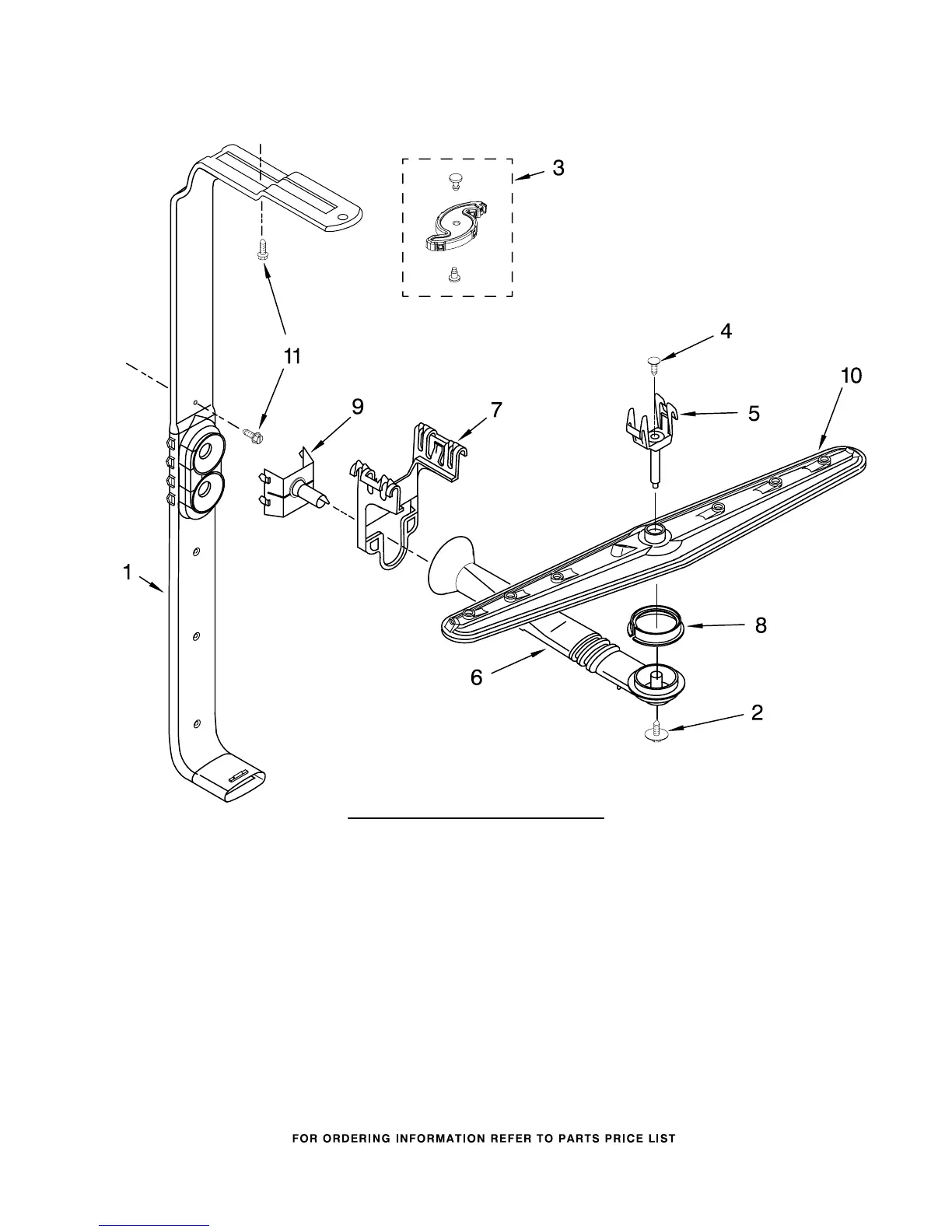 3

4

11

10

9

7

5

1

8

6

2

FOR ORDERING INFORMATION REFER TO PARTS PRICE LIST