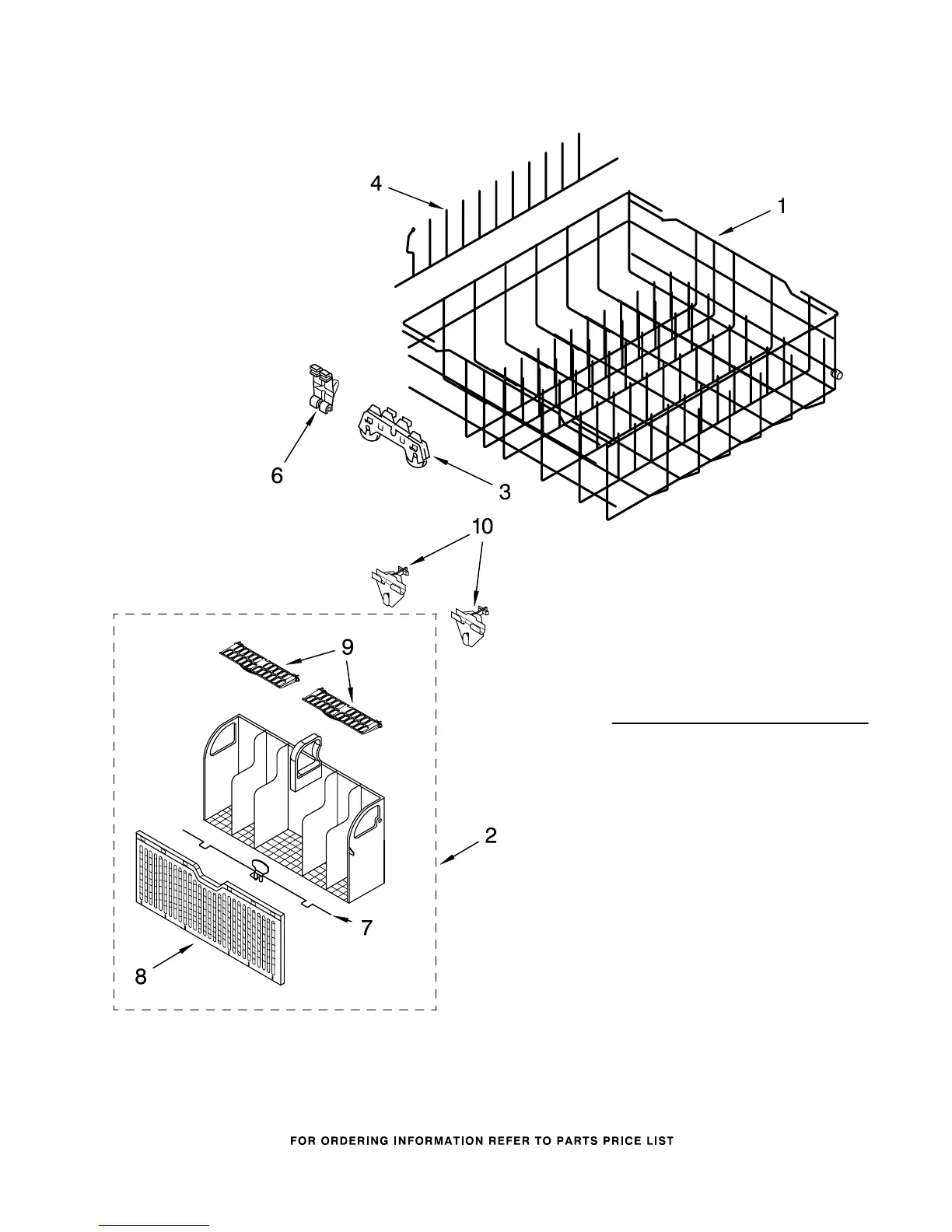 4

1

6

3

10

9

2

7

8

FOR ORDERING INFORMATION REFER TO PARTS PRICE LIST