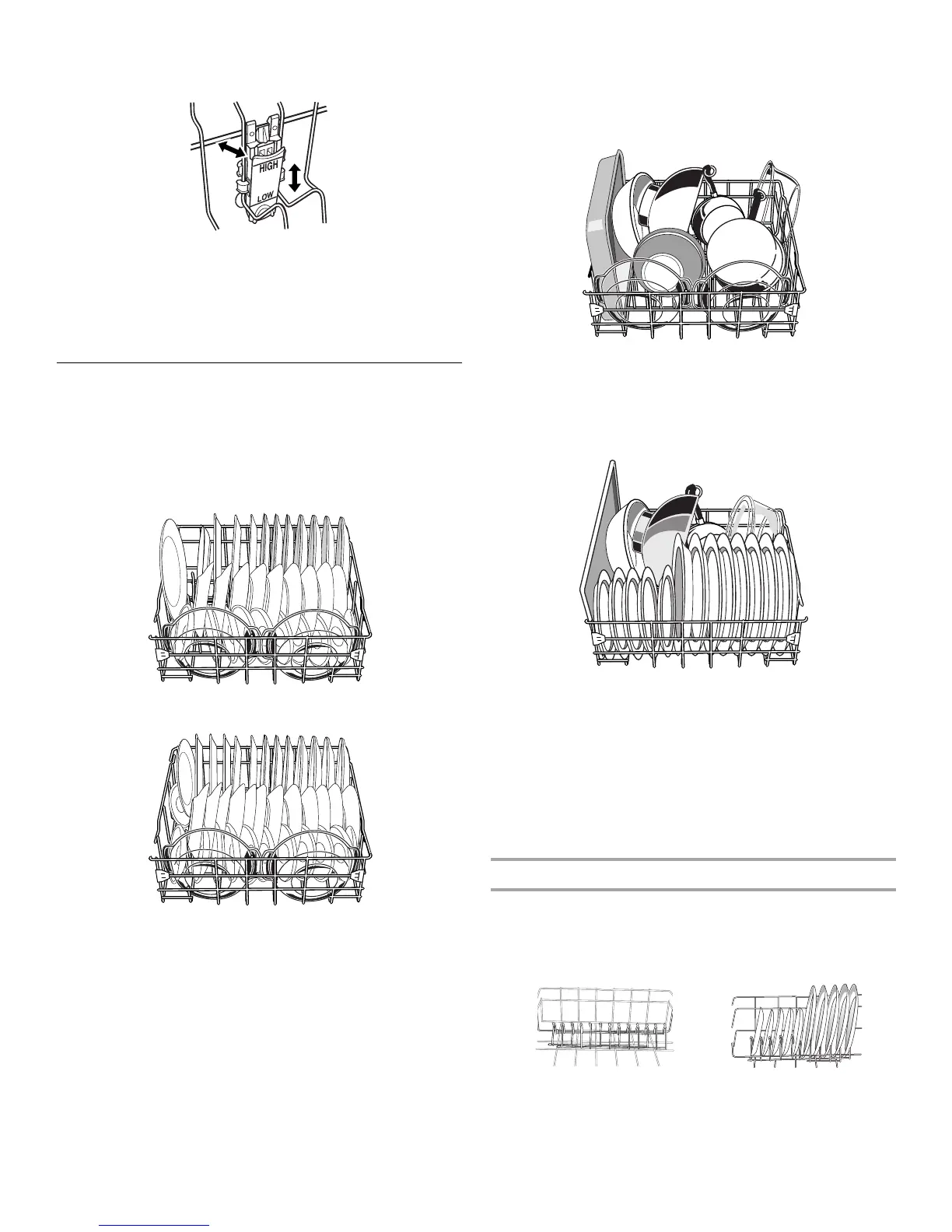 HIGH
LOW