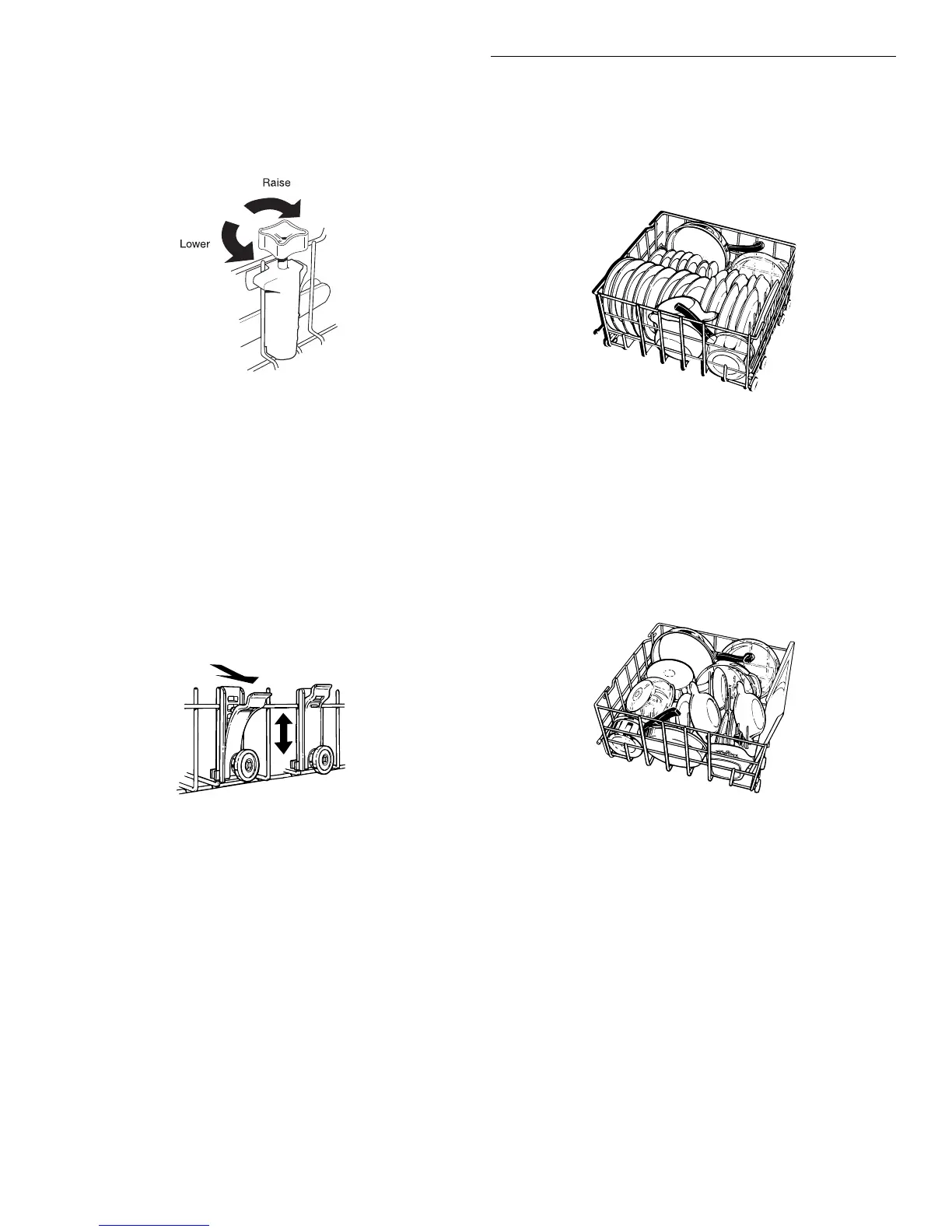 Raise

Lower