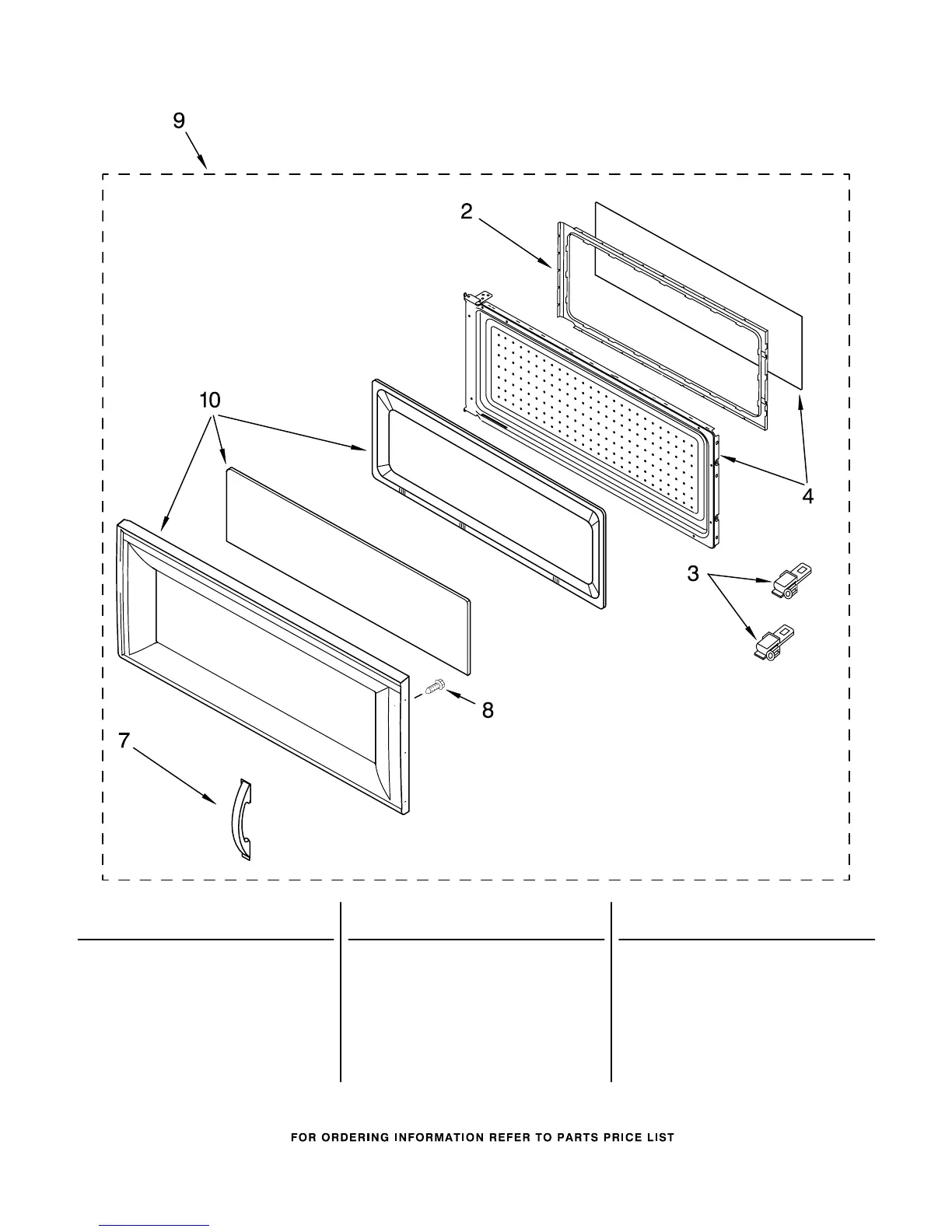 9

2

10

4

3

8

7

FOR ORDERING INFORMATION REFER TO PARTS PRICE LIST