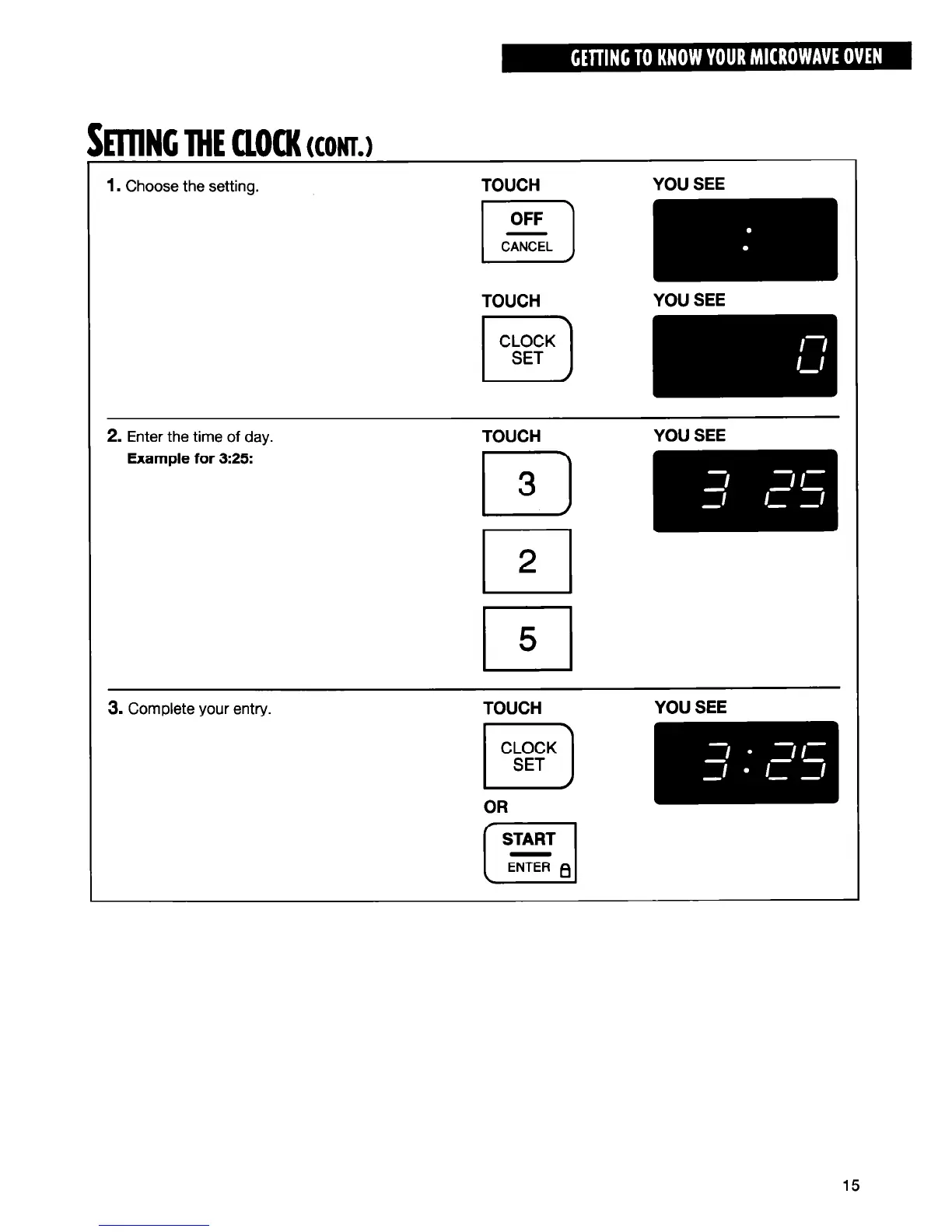 GETTING TO KNOW YOUR MICROWAVE OVEN

SETTING THE CLOCK (CONT.)

1. Choose the setting.

TOUCH

OFF
CANCEL

YOU SEE

:

TOUCH

CLOCK
SET

YOU SEE

0

2. Enter the time of day.
Example for 3:25:

TOUCH

3

2

5

YOU SEE

3 25

3. Complete your entry.

TOUCH

CLOCK
SET

OR

START
ENTER

YOU SEE

3:25

15