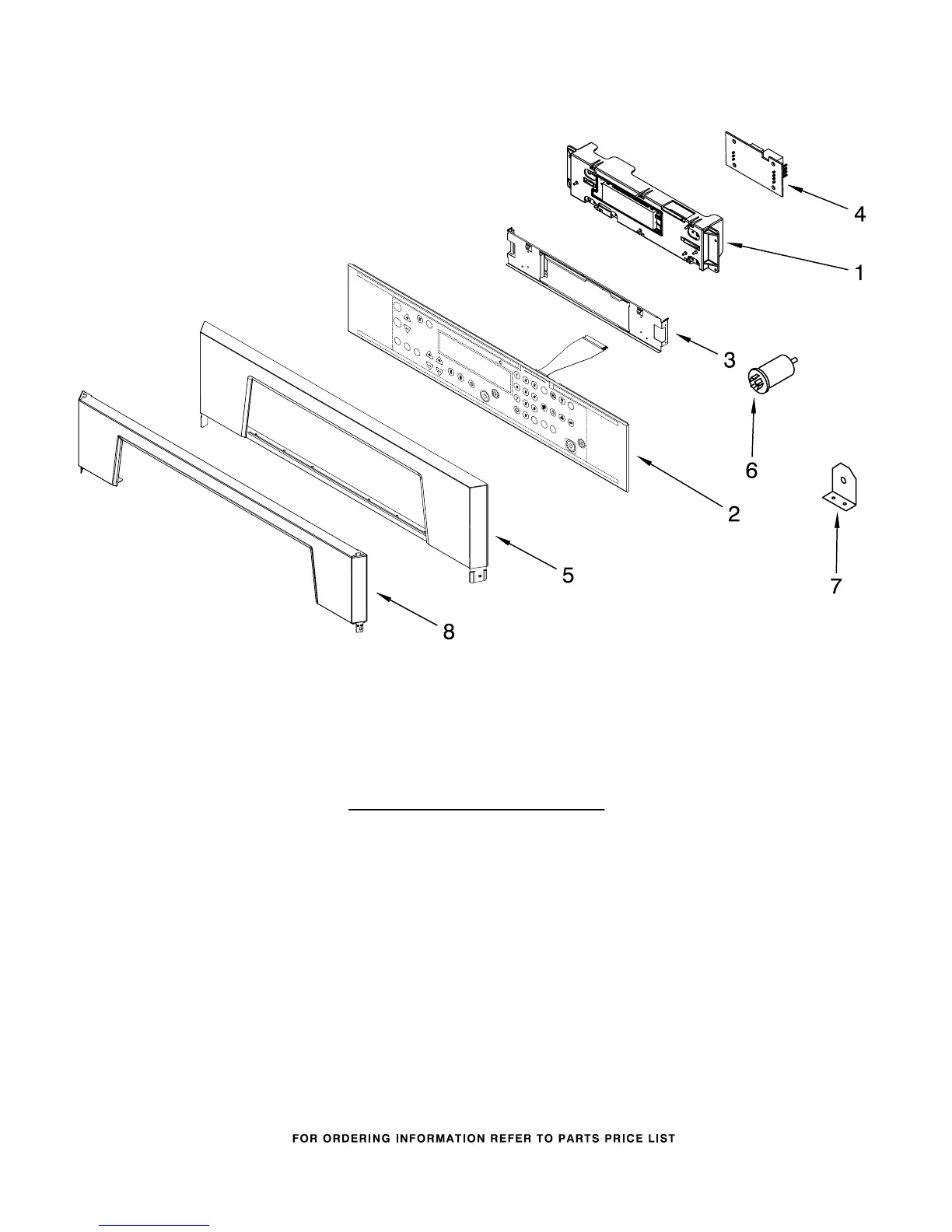 4
1
3
6
2
7
5
8

FOR ORDERING INFORMATION REFER TO PARTS PRICE LIST