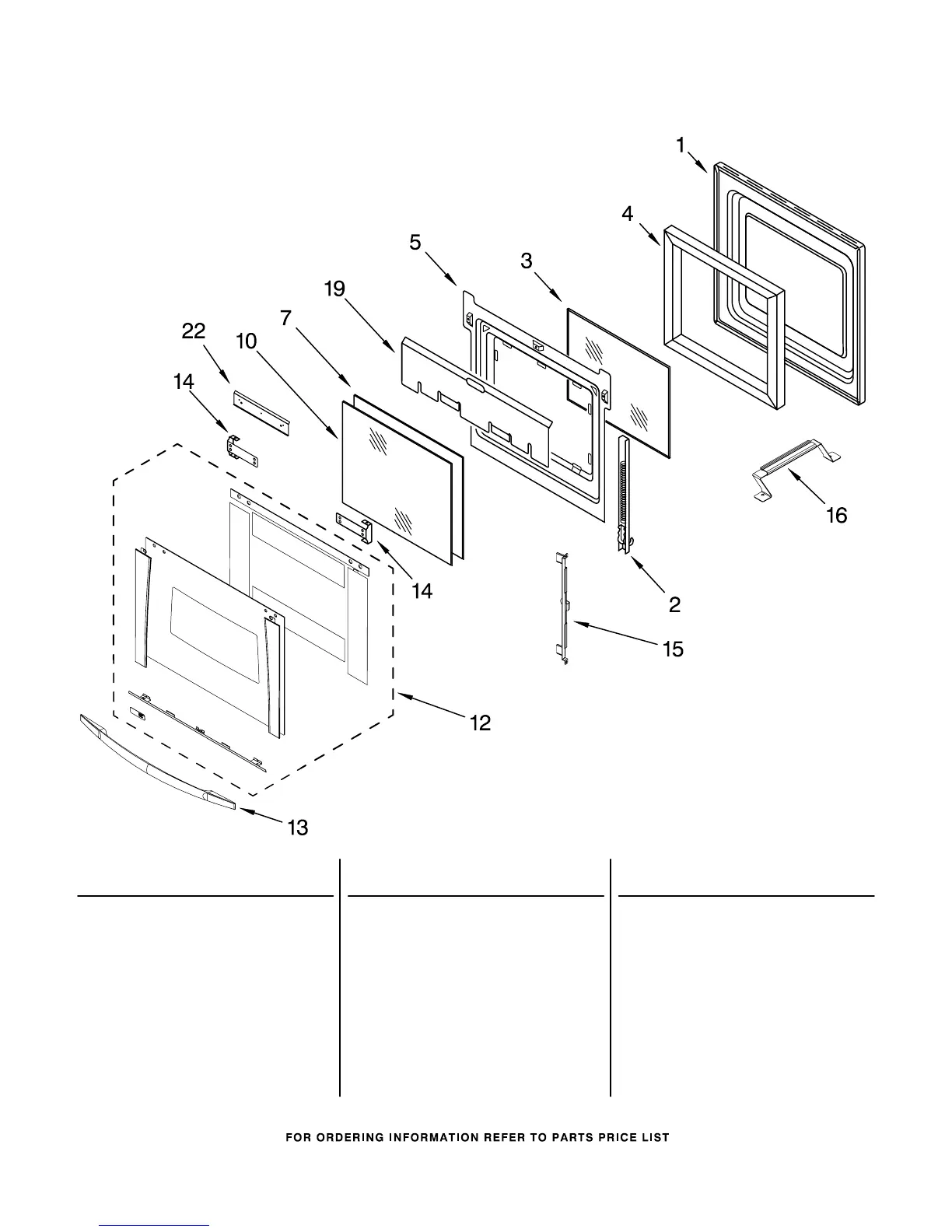 1
4
5
3
19
22
7
10
14
16
14
2
15
12
13

FOR ORDERING INFORMATION REFER TO PARTS PRICE LIST