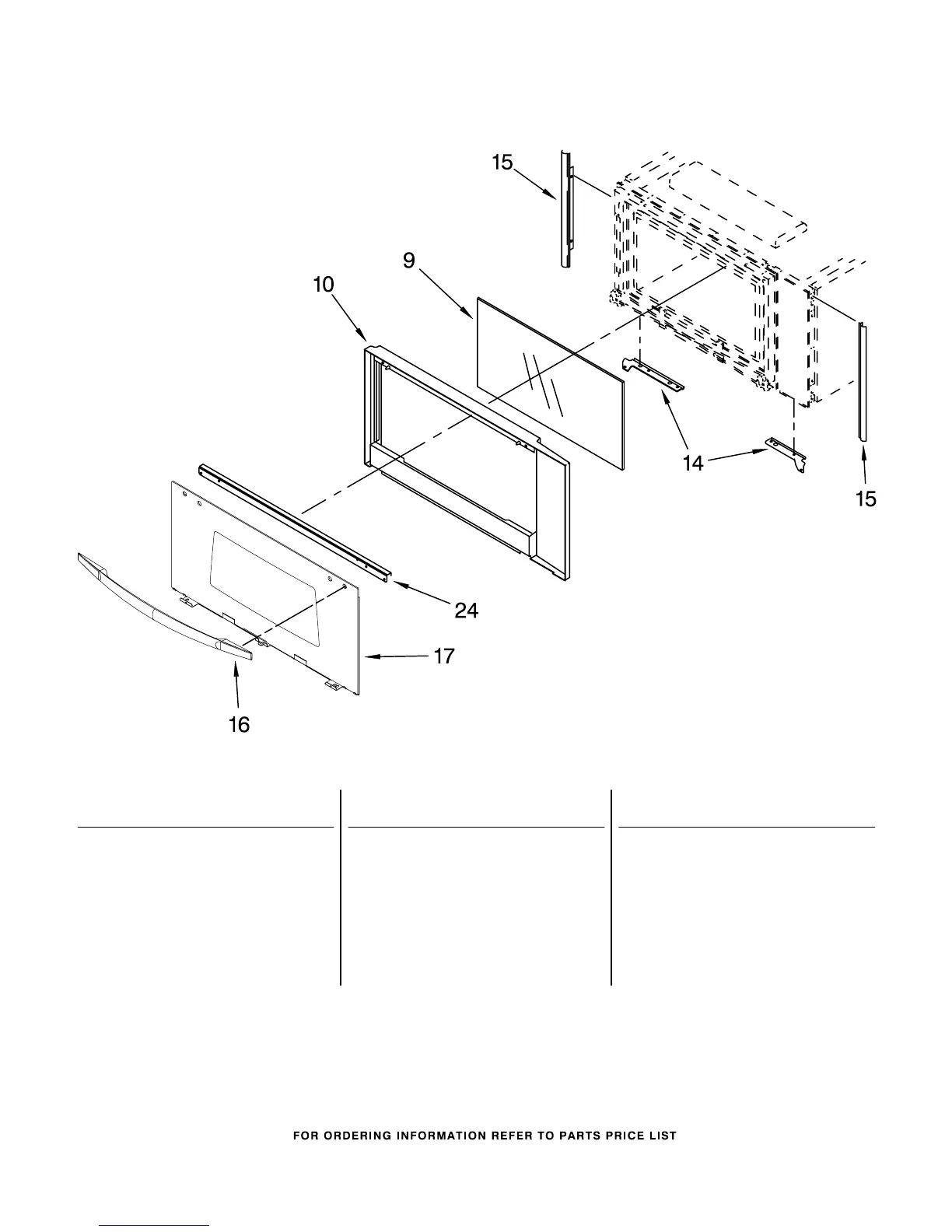 15

9

10

14

15

24

17

16

FOR ORDERING INFORMATION REFER TO PARTS PRICE LIST