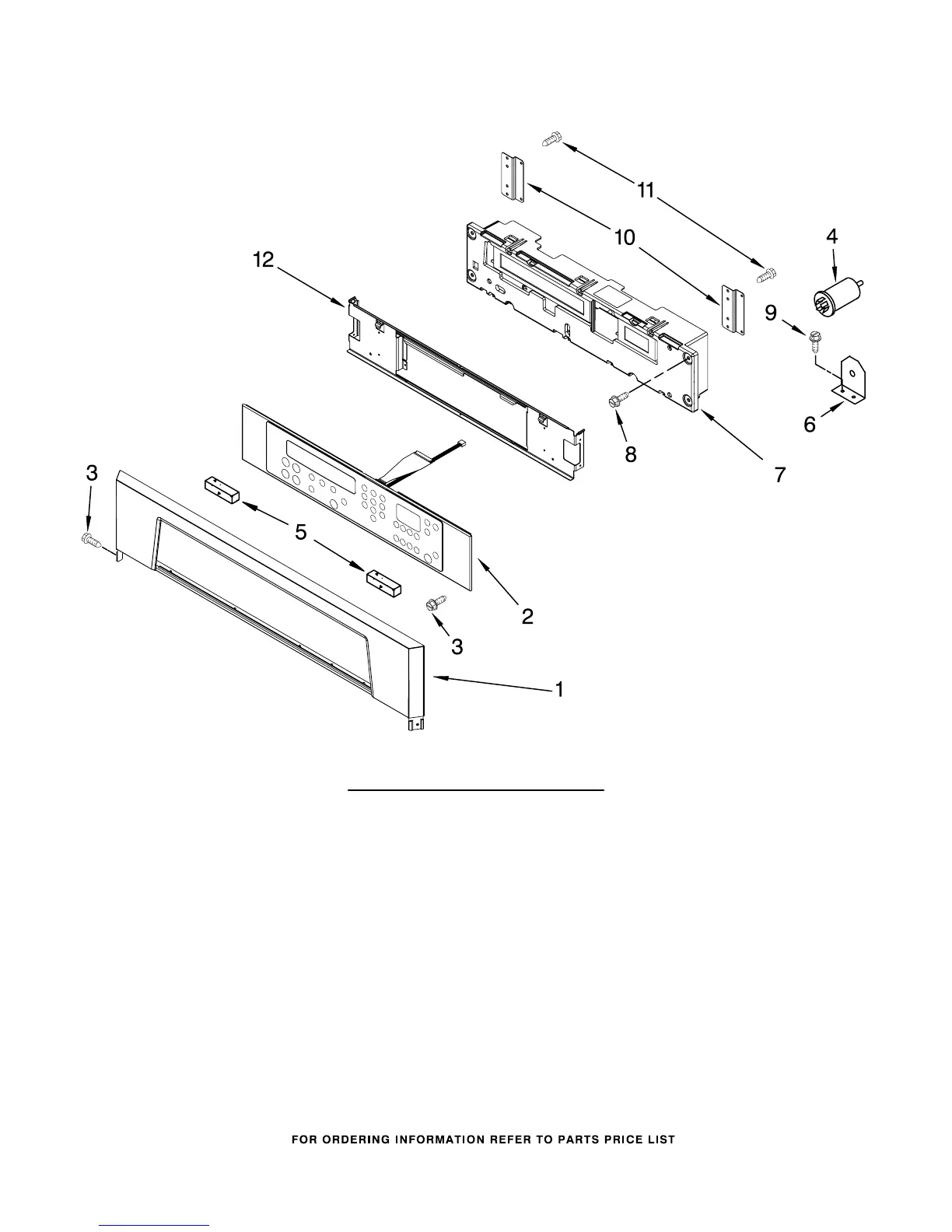 11
10
4
12
9
6
8
7
3
5
2
3
1

FOR ORDERING INFORMATION REFER TO PARTS PRICE LIST