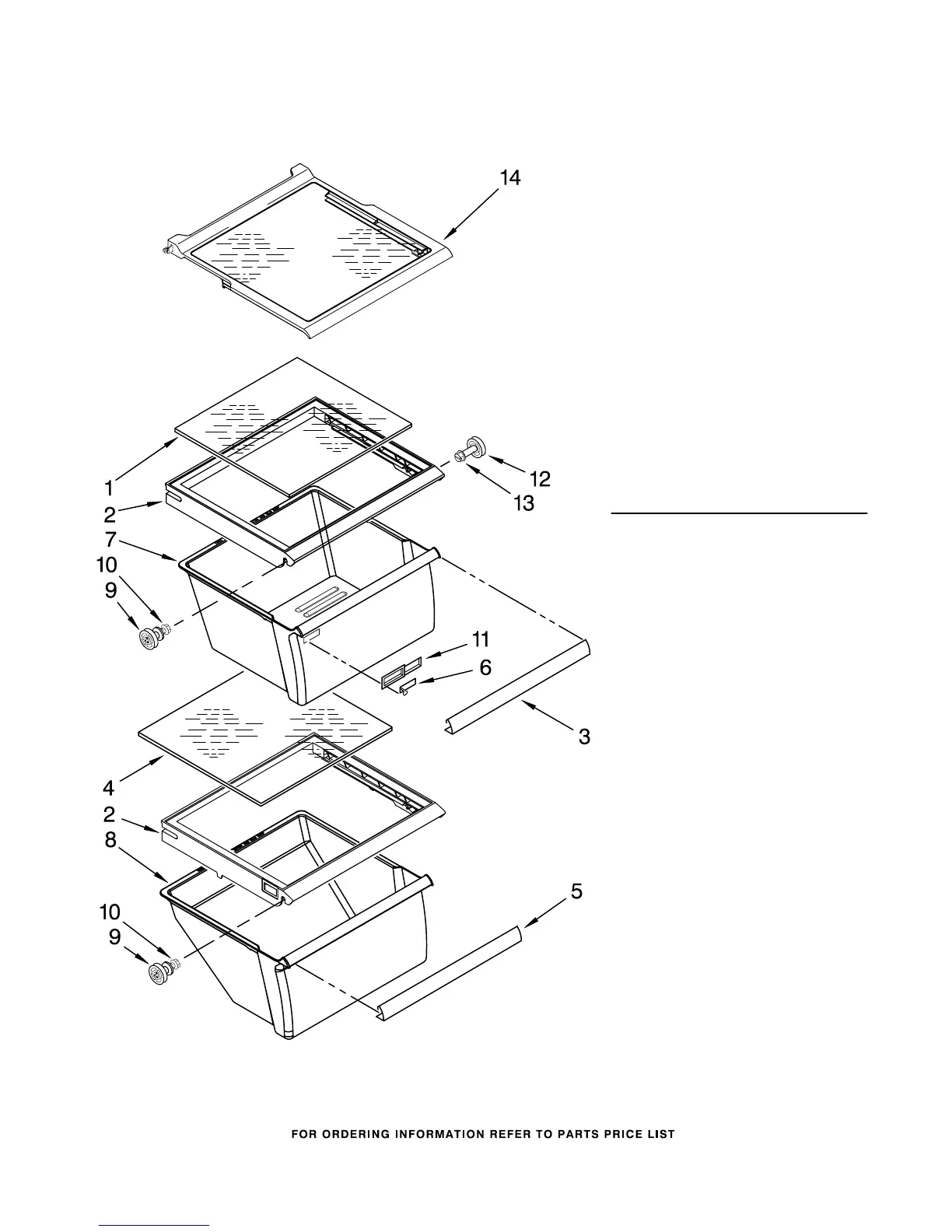 14

1
2
7
10
9

12
13

11
6
3

4
2
8
10
9

5

FOR ORDERING INFORMATION REFER TO PARTS PRICE LIST