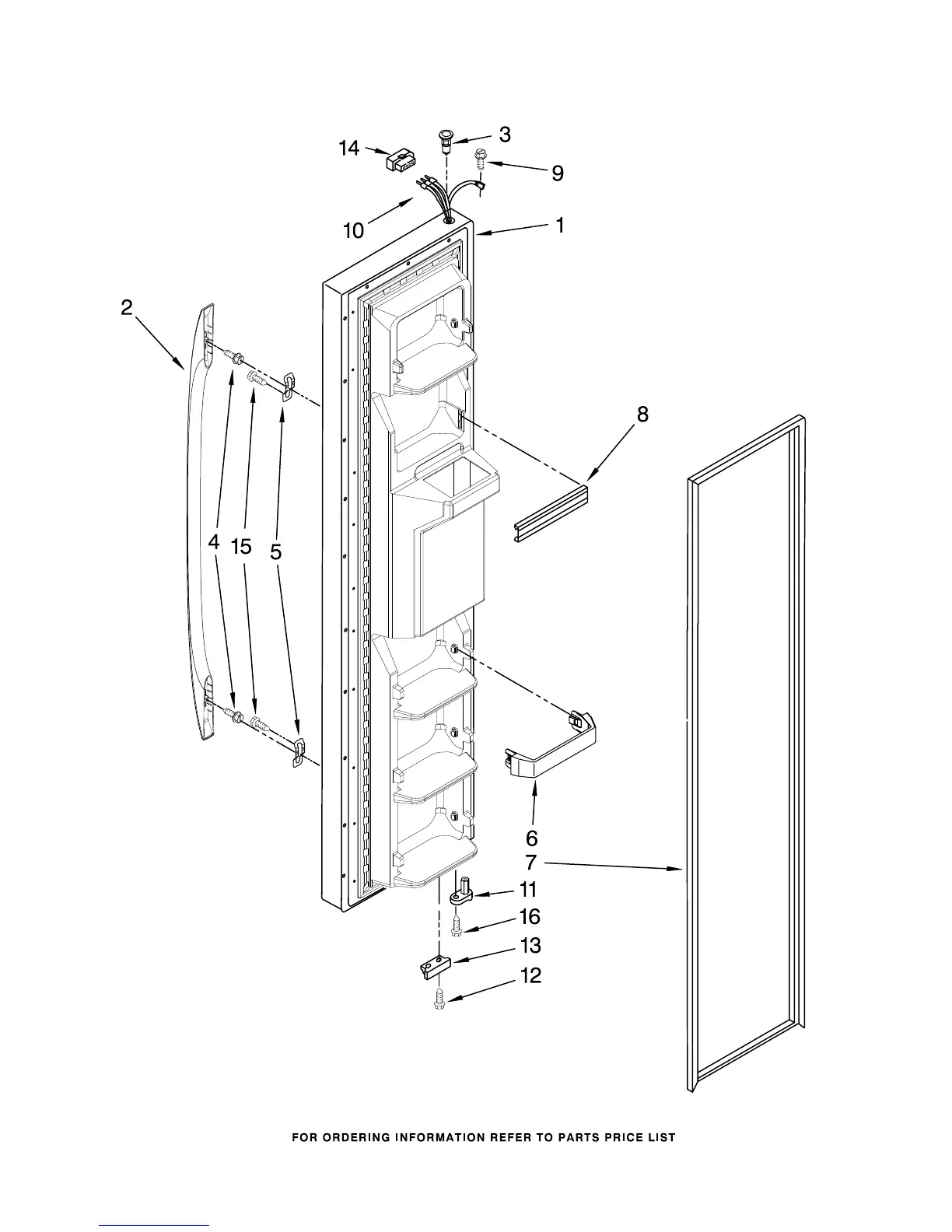 14
3
9
10
1
2
8
4 15 5
6
7
11
16
13
12

FOR ORDERING INFORMATION REFER TO PARTS PRICE LIST