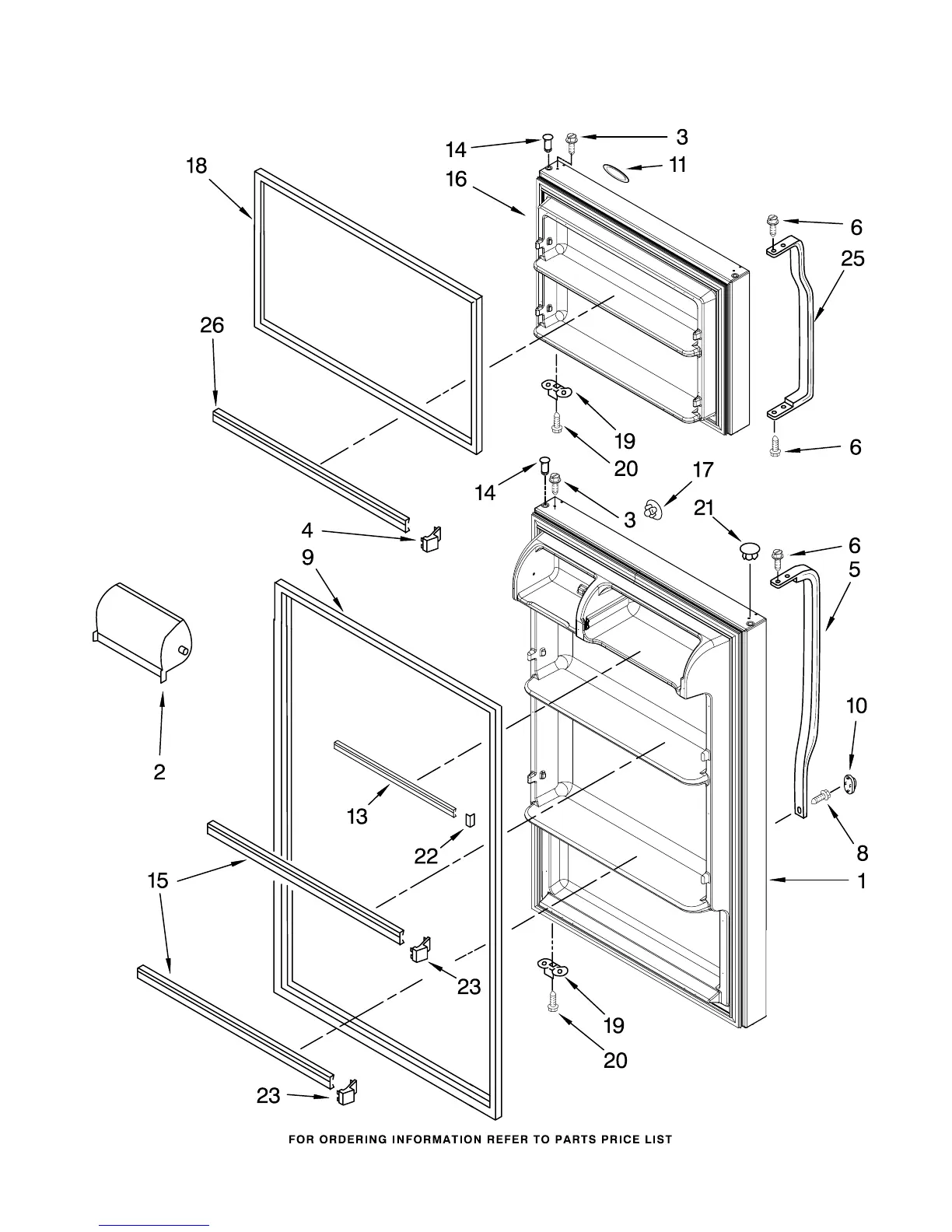 14
3
18
16
11
6
25
26
19
20
6
14
17
3
21
4
6
9
5
10
2
13
22
8
15
1
23
19
20
23

FOR ORDERING INFORMATION REFER TO PARTS PRICE LIST