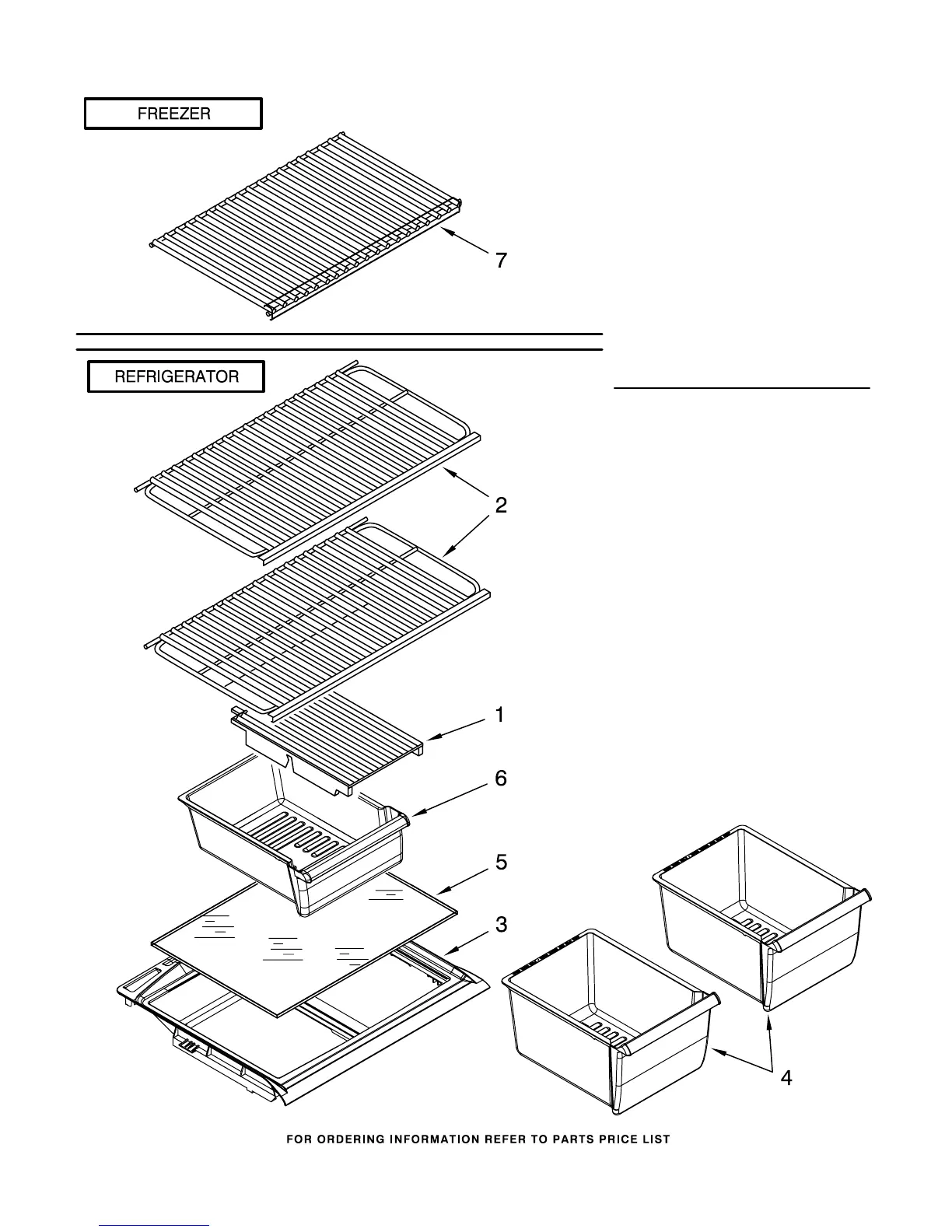 FREEZER

7

REFRIGERATOR

2

1

6

5

3

4

FOR ORDERING INFORMATION REFER TO PARTS PRICE LIST