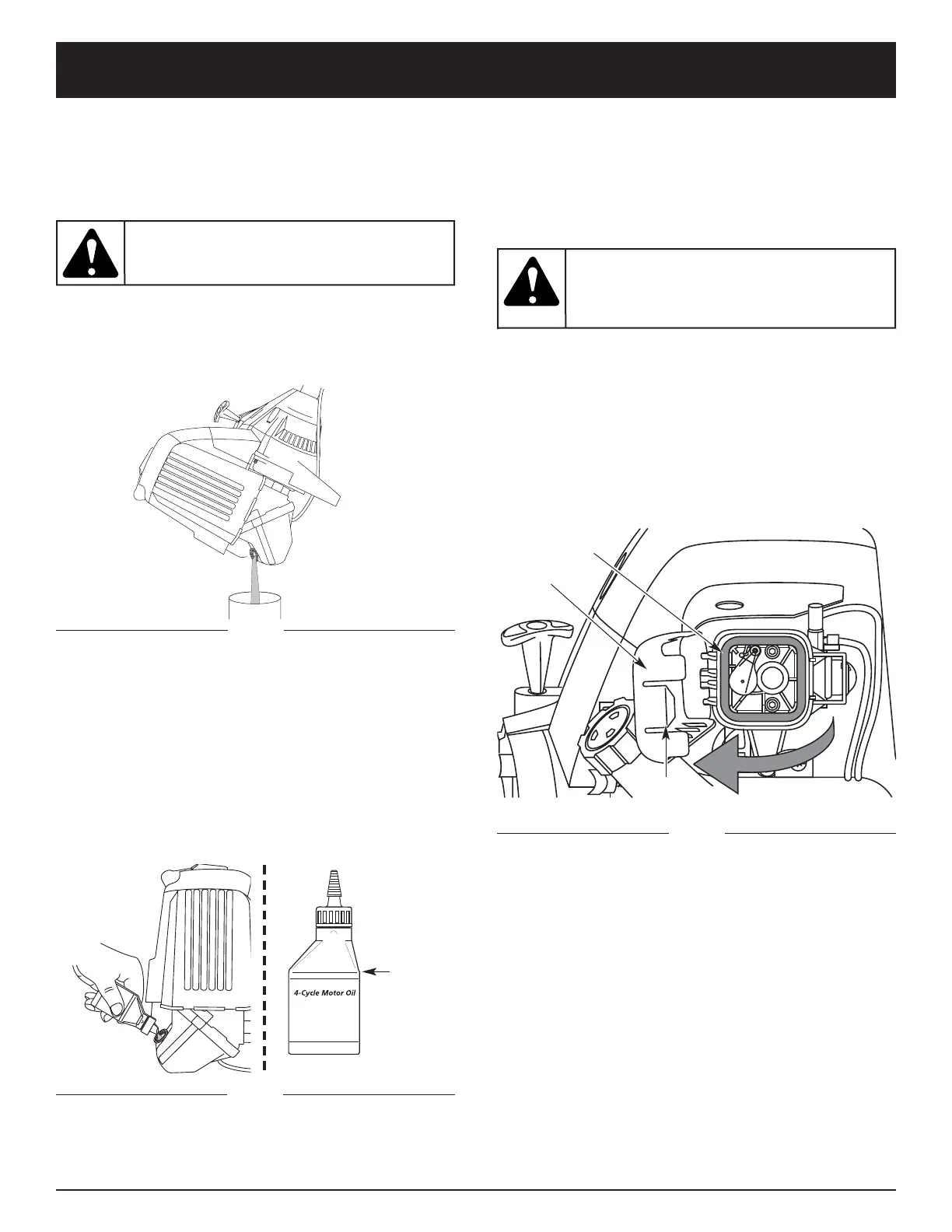 4-Cycle Motor Oil