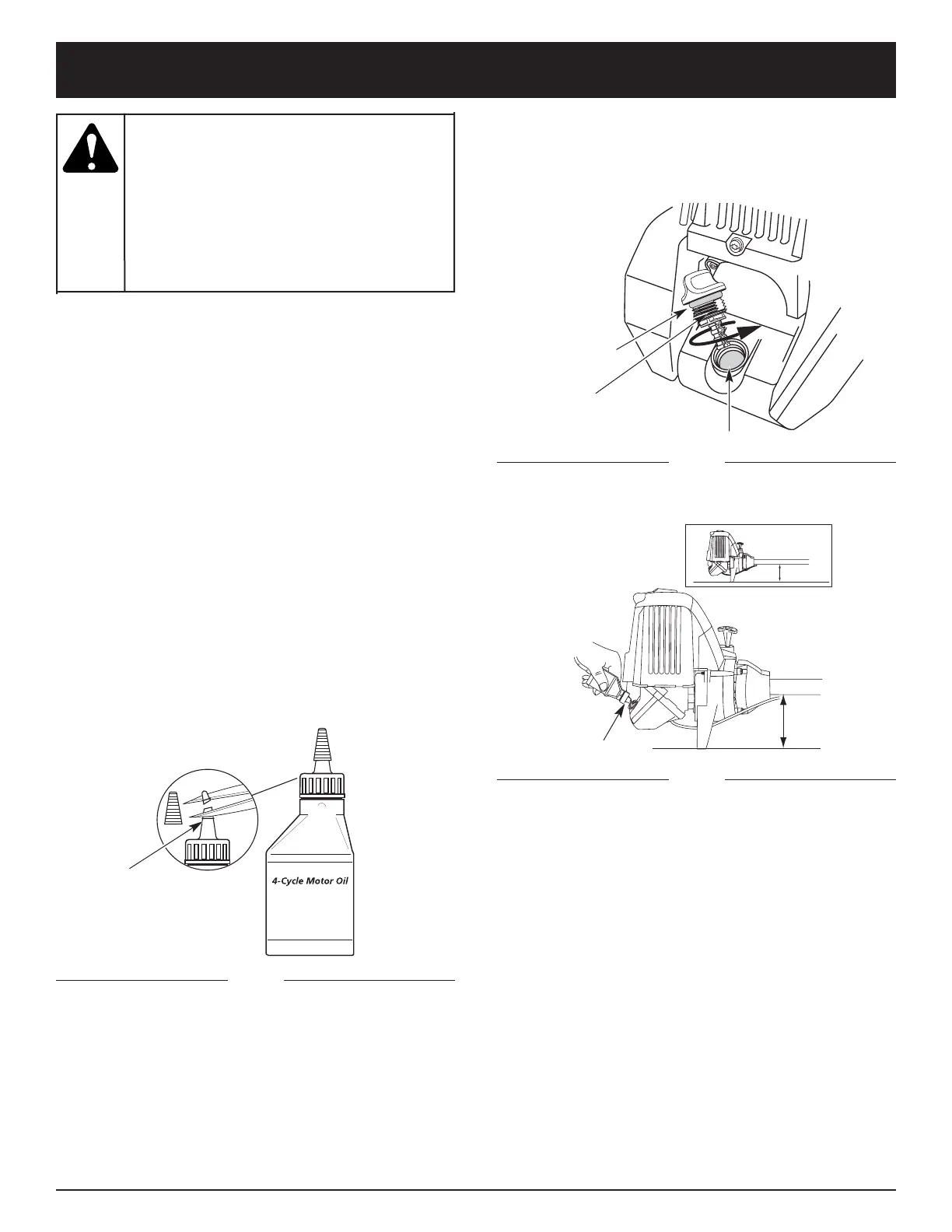 4-Cycle Motor Oil