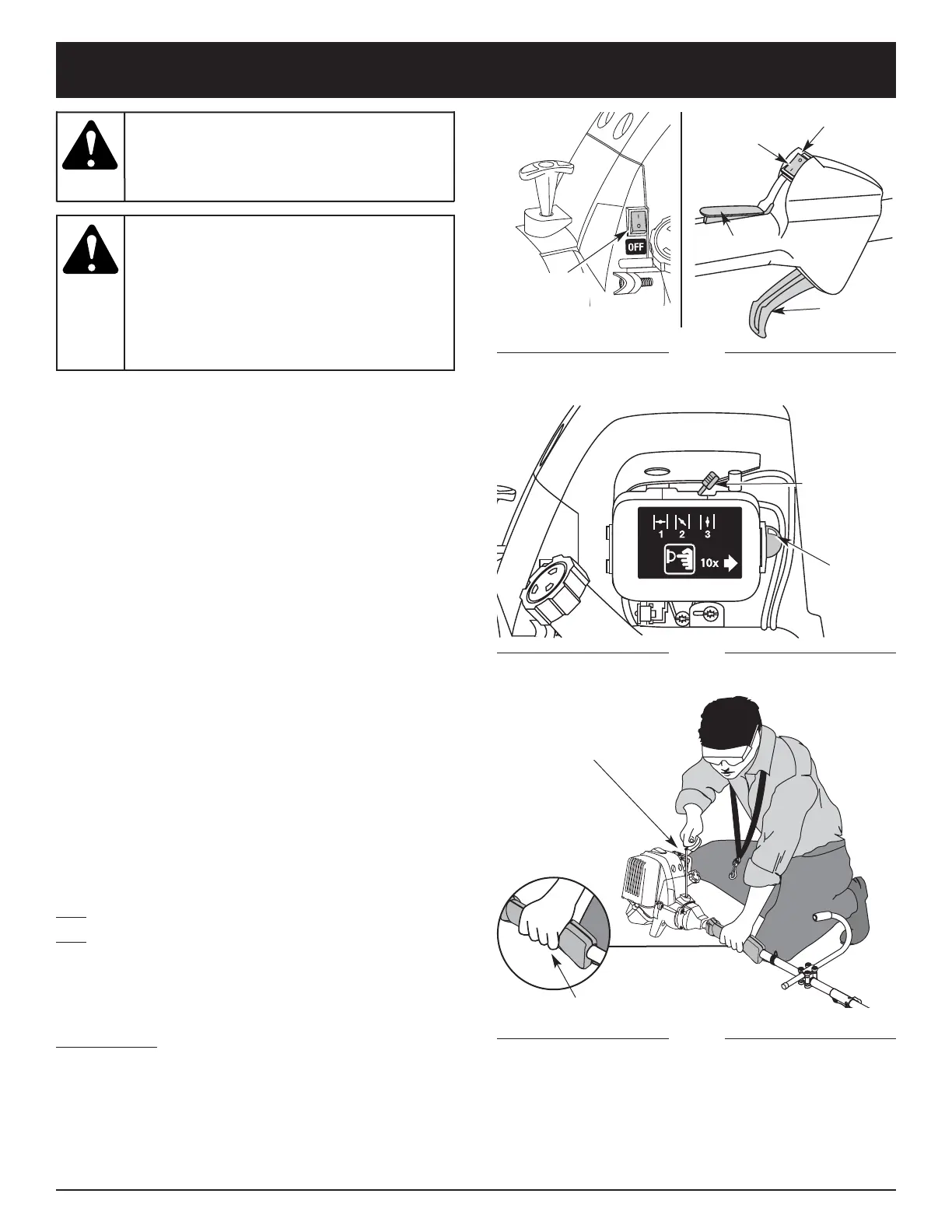 OFF

1 2 3

10x