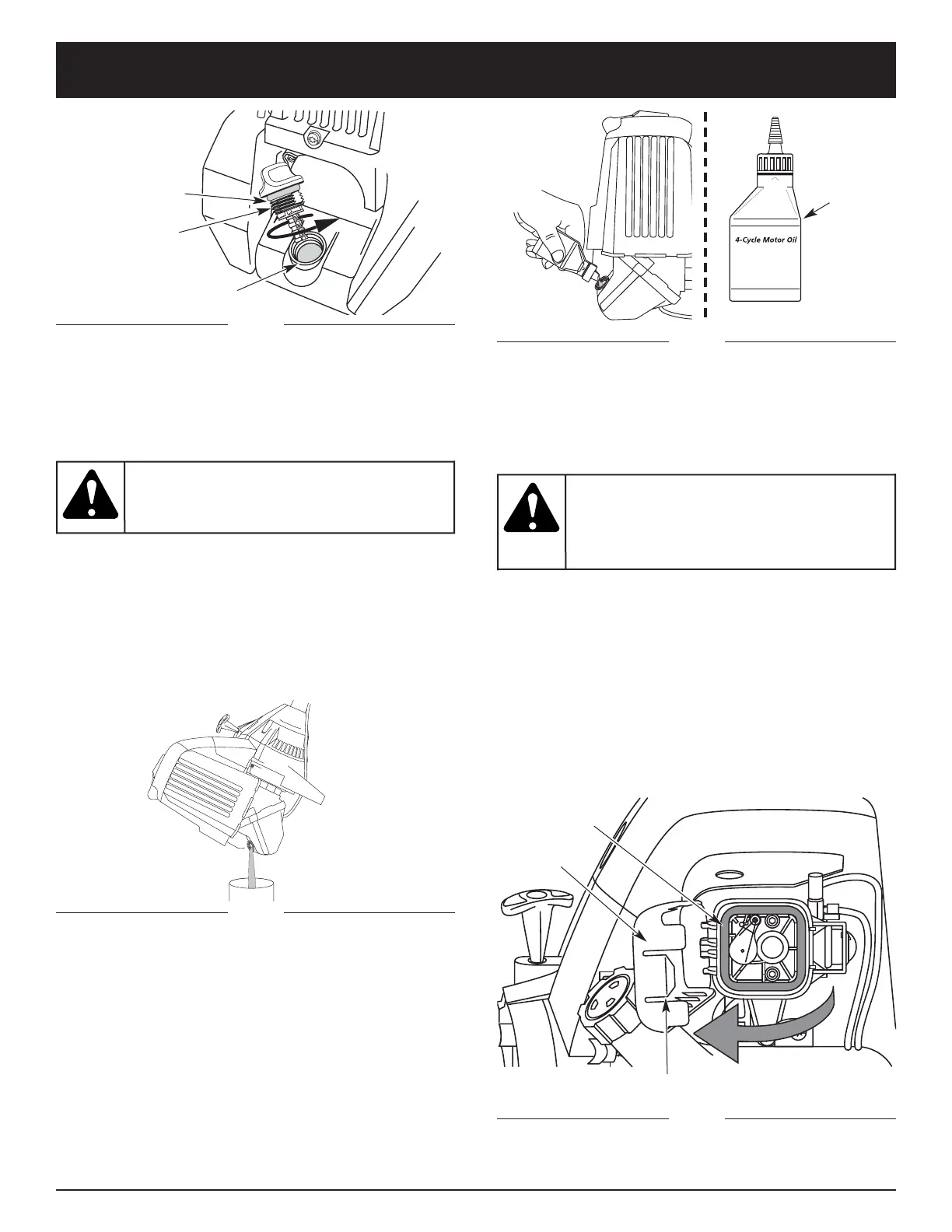 4-Cycle Motor Oil