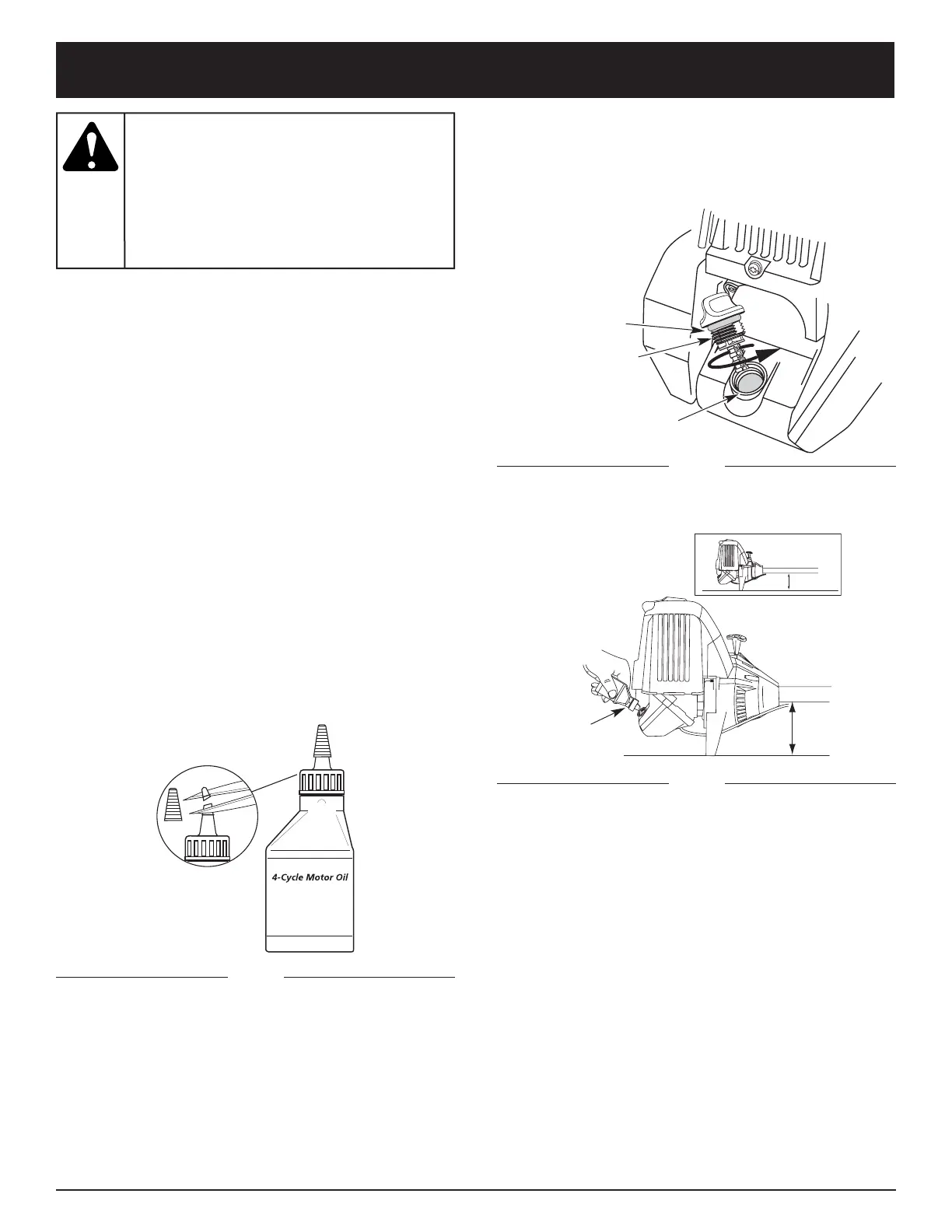 4-Cycle Motor Oil