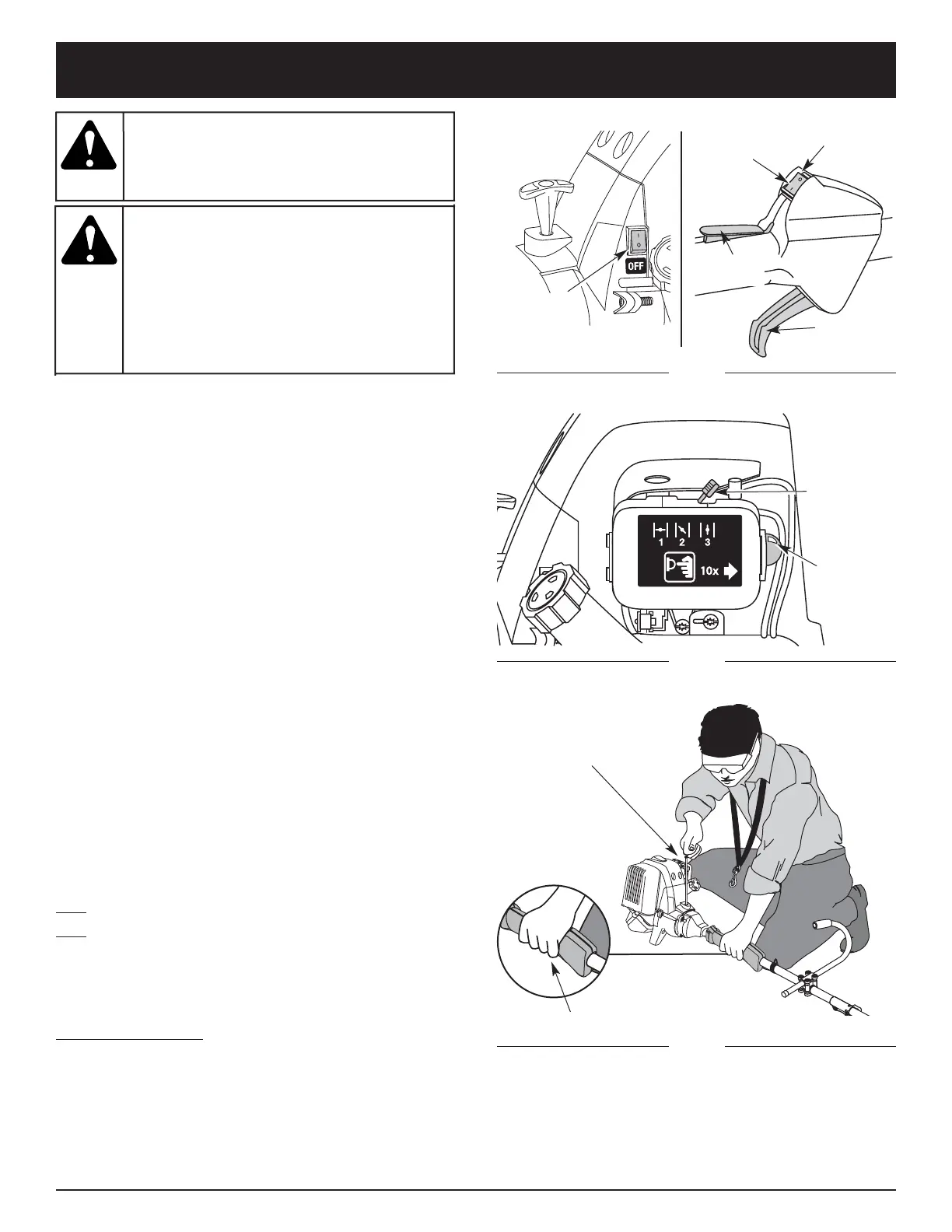 OFF

1 2 3

10x