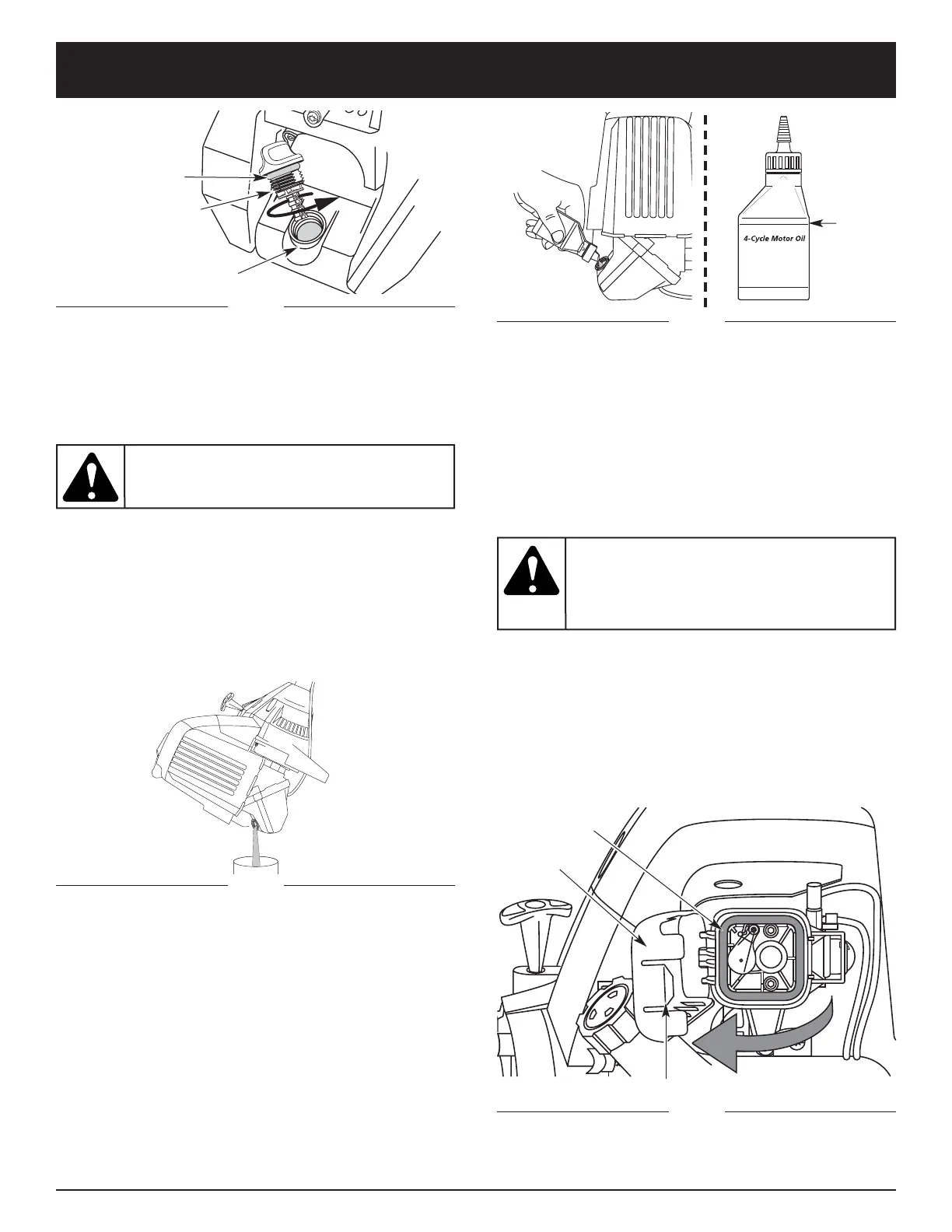 4-Cycle Motor Oil