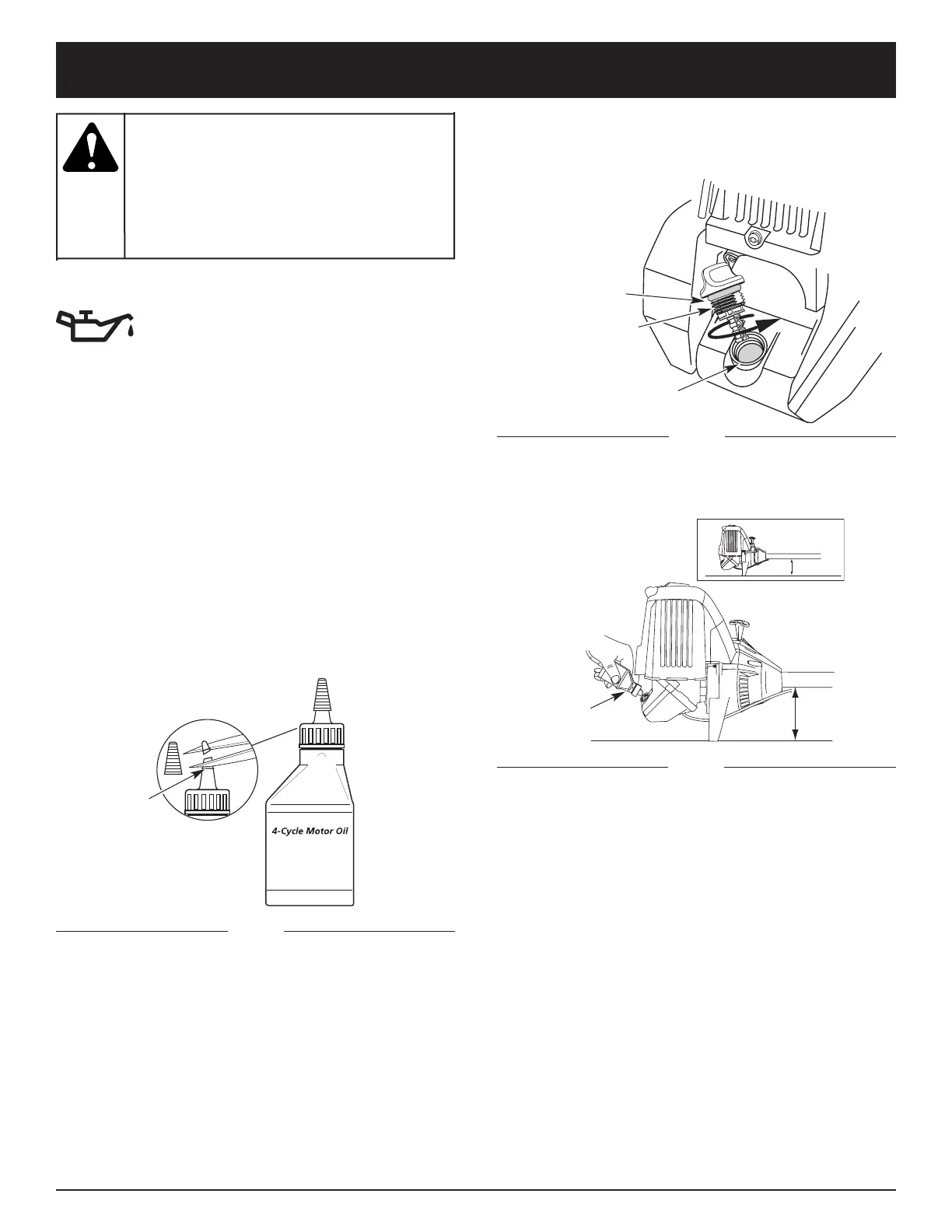 4-Cycle Motor Oil