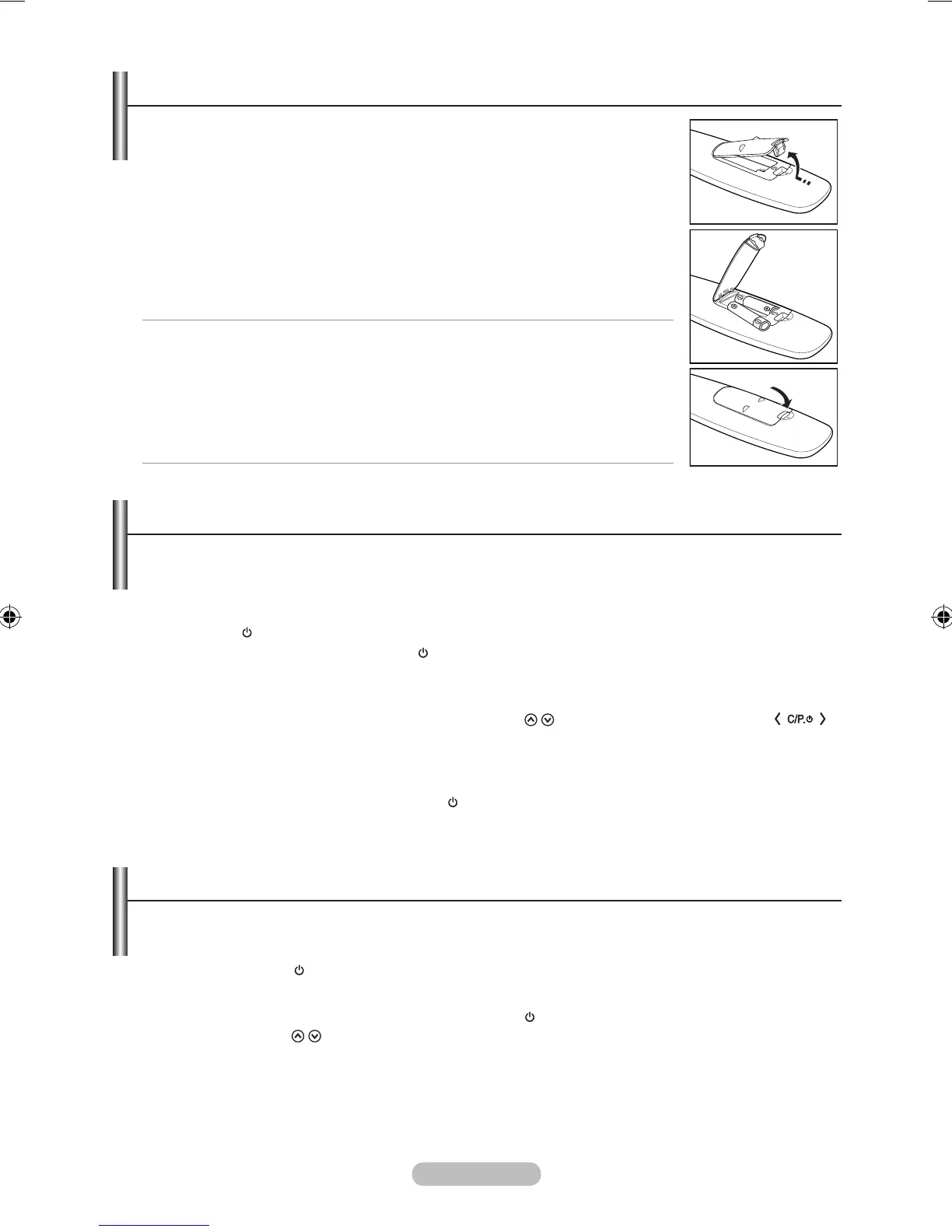 C/P.