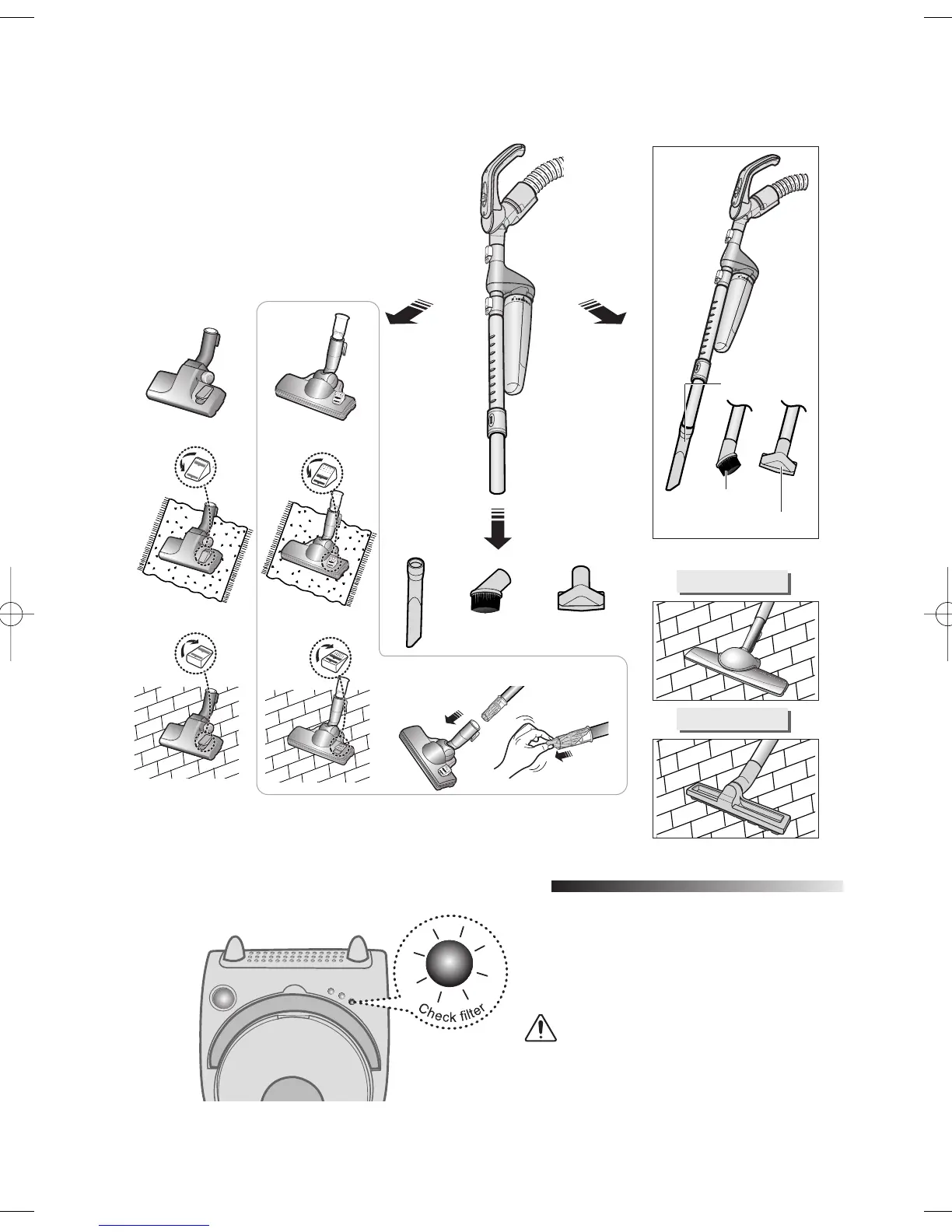 Check filter