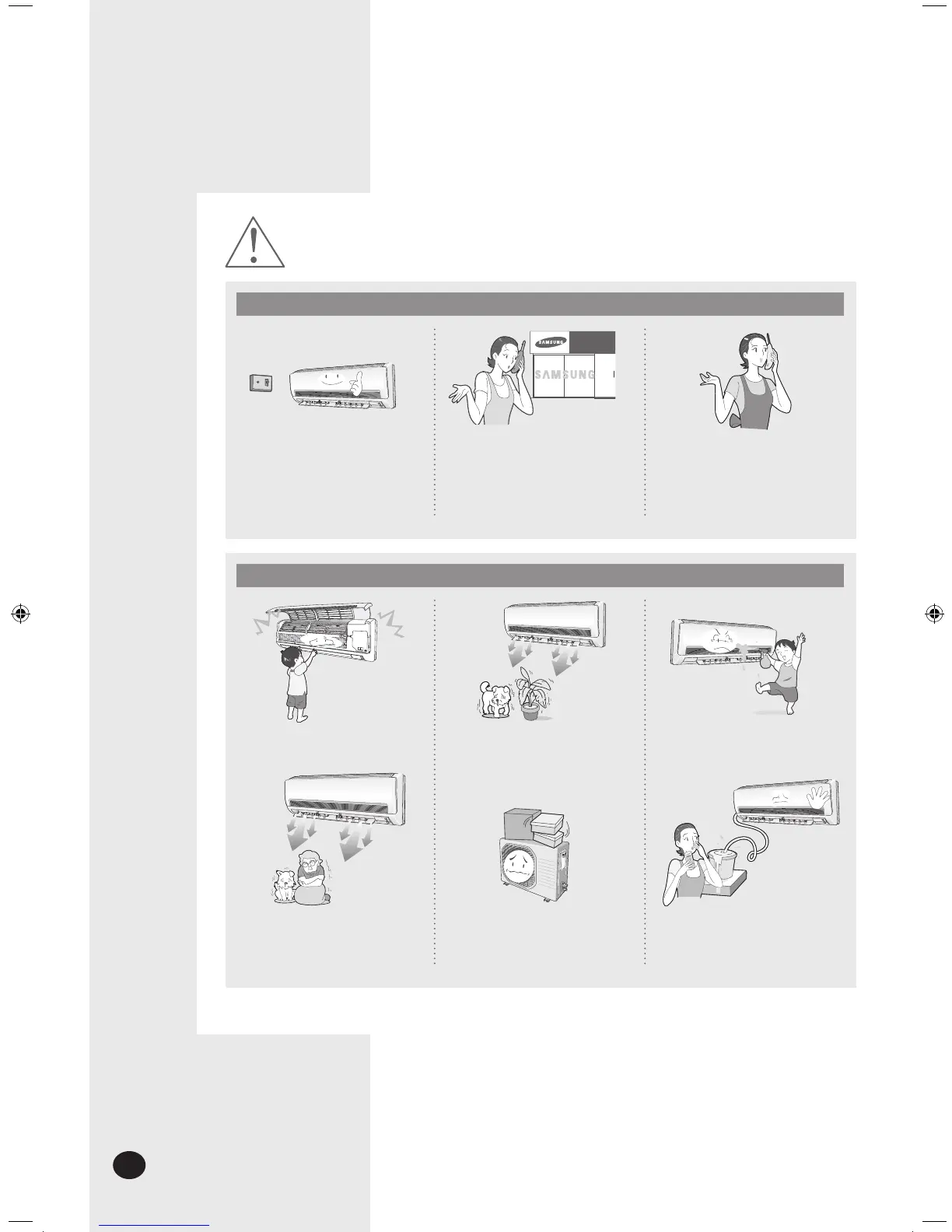 SAMSUNG

SAMSUNG