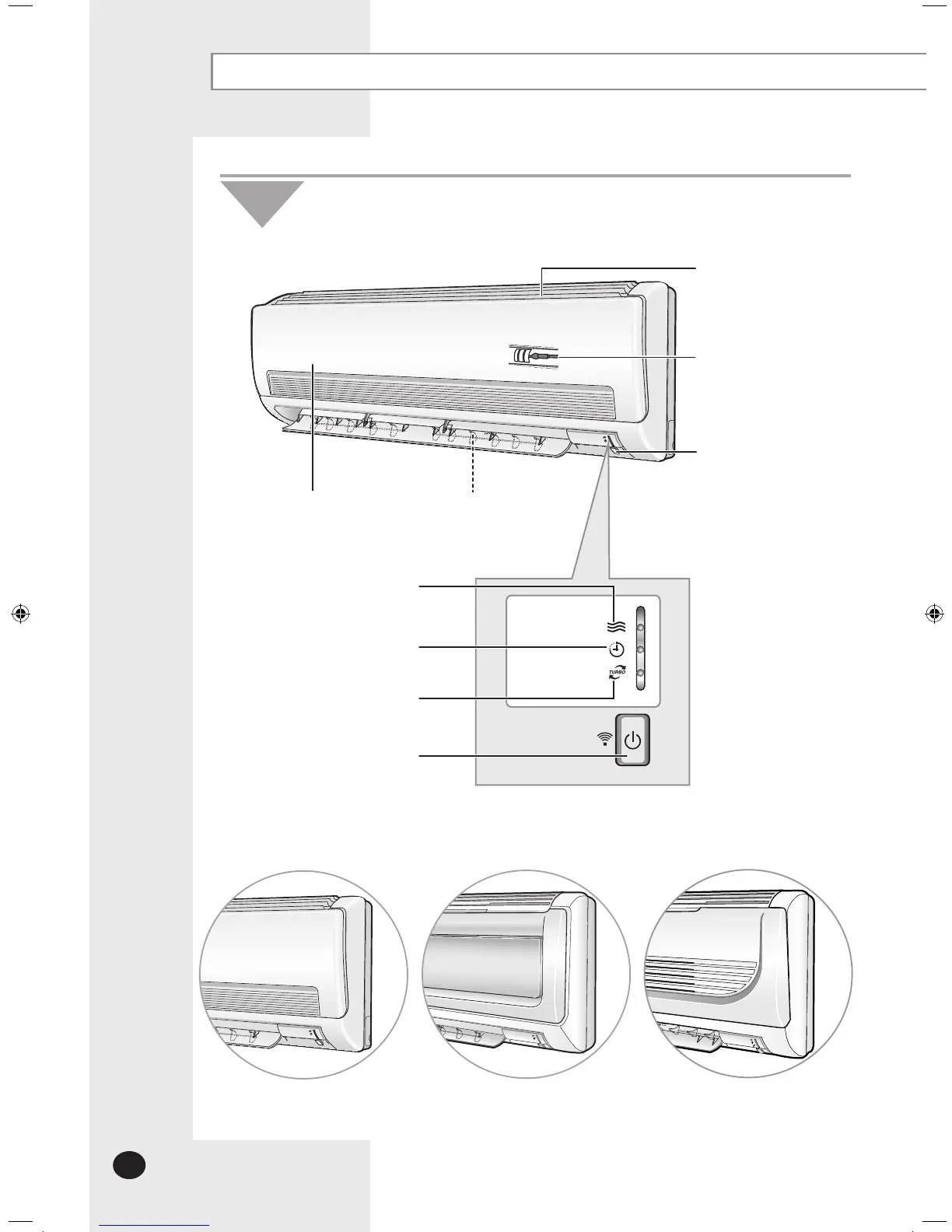 TURBO