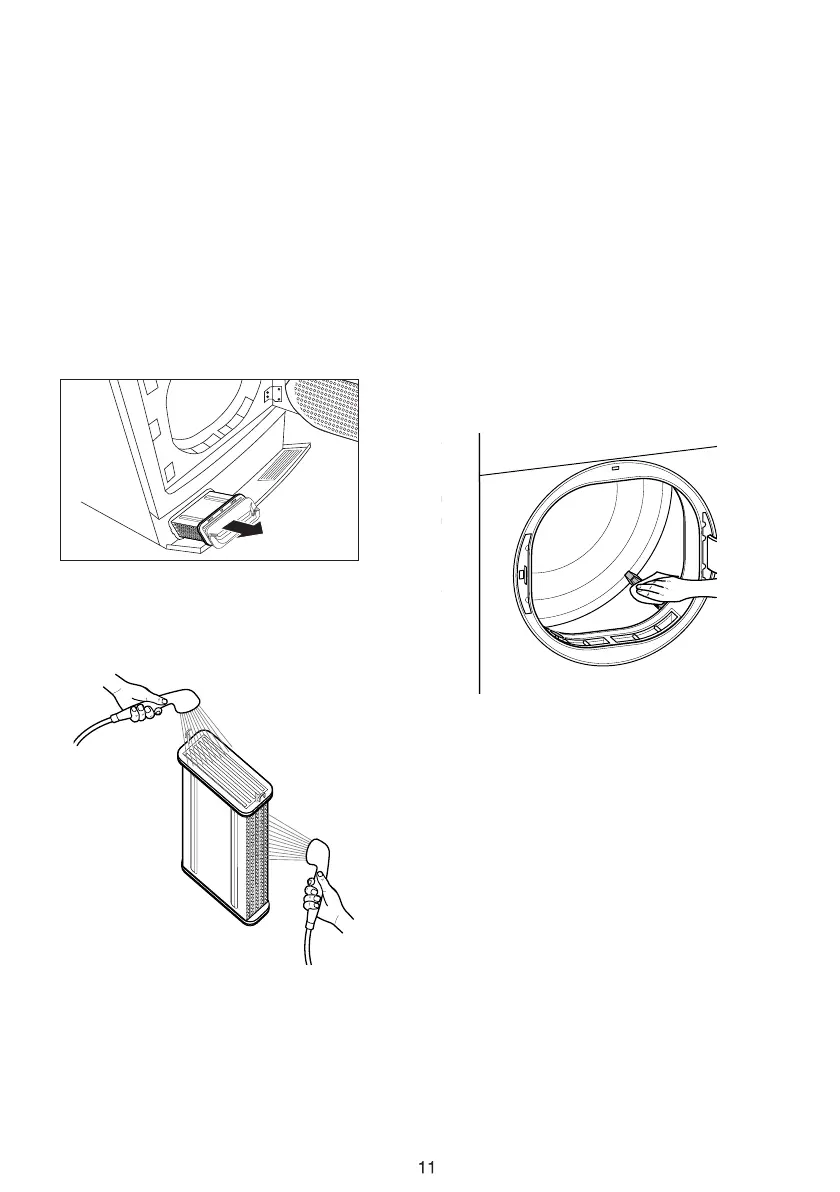 11