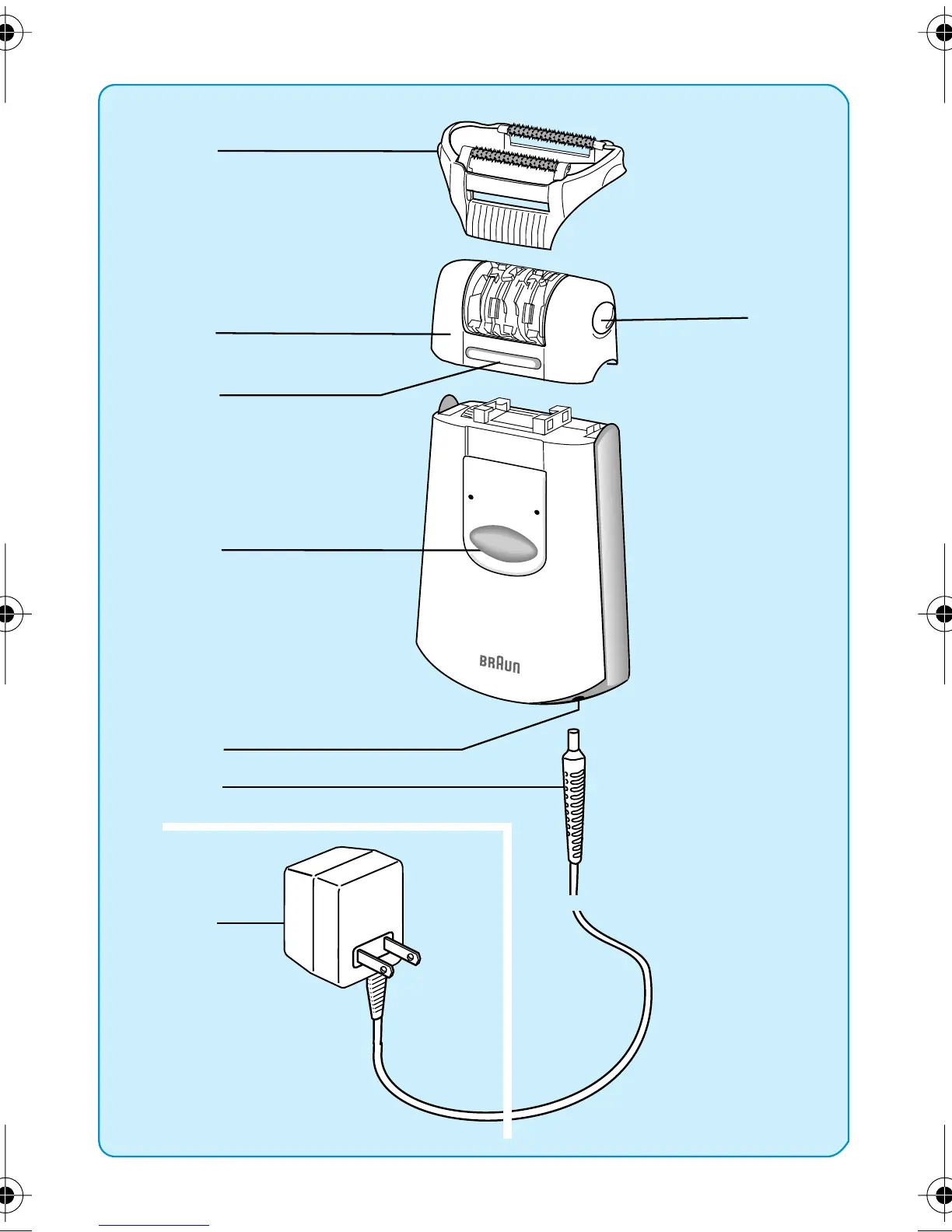 BRAUN