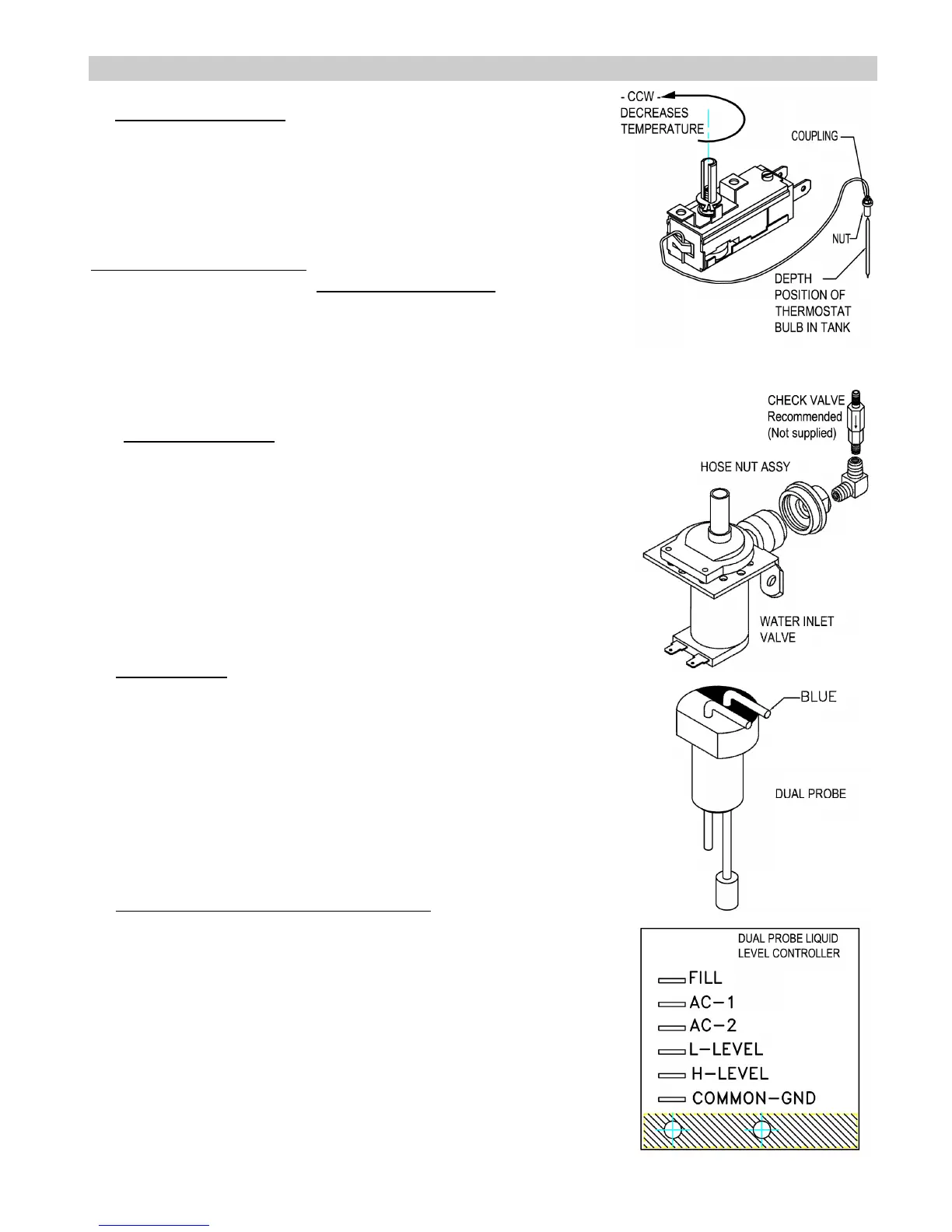 - CCW -
DECREASES
TEMPERATURE

COUPLING

NUT

DEPTH
POSITION OF
THERMOSTAT
BULB IN TANK

CHECK VALVE
Recommended
(Not supplied)

HOSE NUT ASSY

WATER INLET
VALVE

BLUE

DUAL PROBE

DUAL PROBE LIQUID
LEVEL CONTROLLER

FILL
AC-1
AC-2
L-LEVEL
H-LEVEL
COMMON-GND