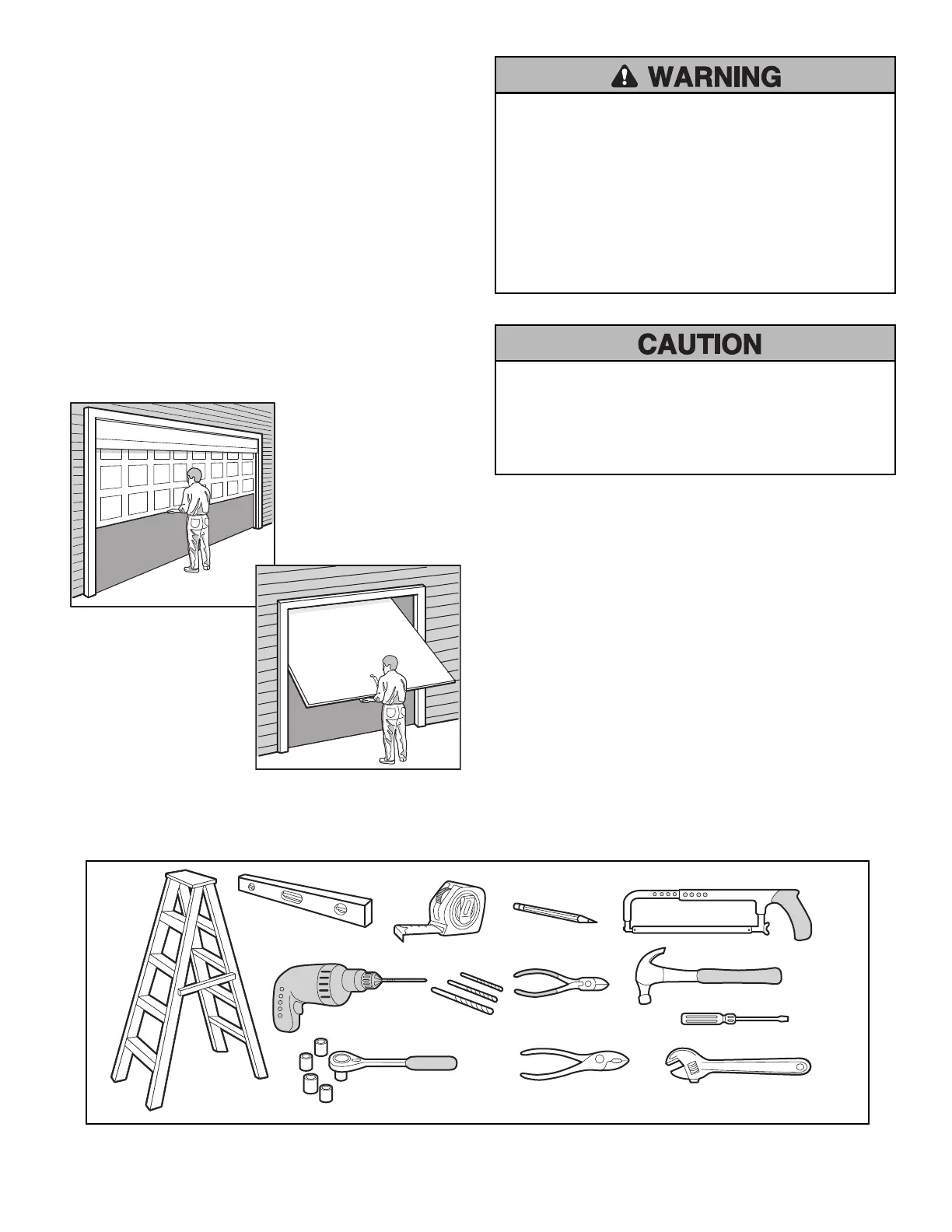 WARNING

CAUTION