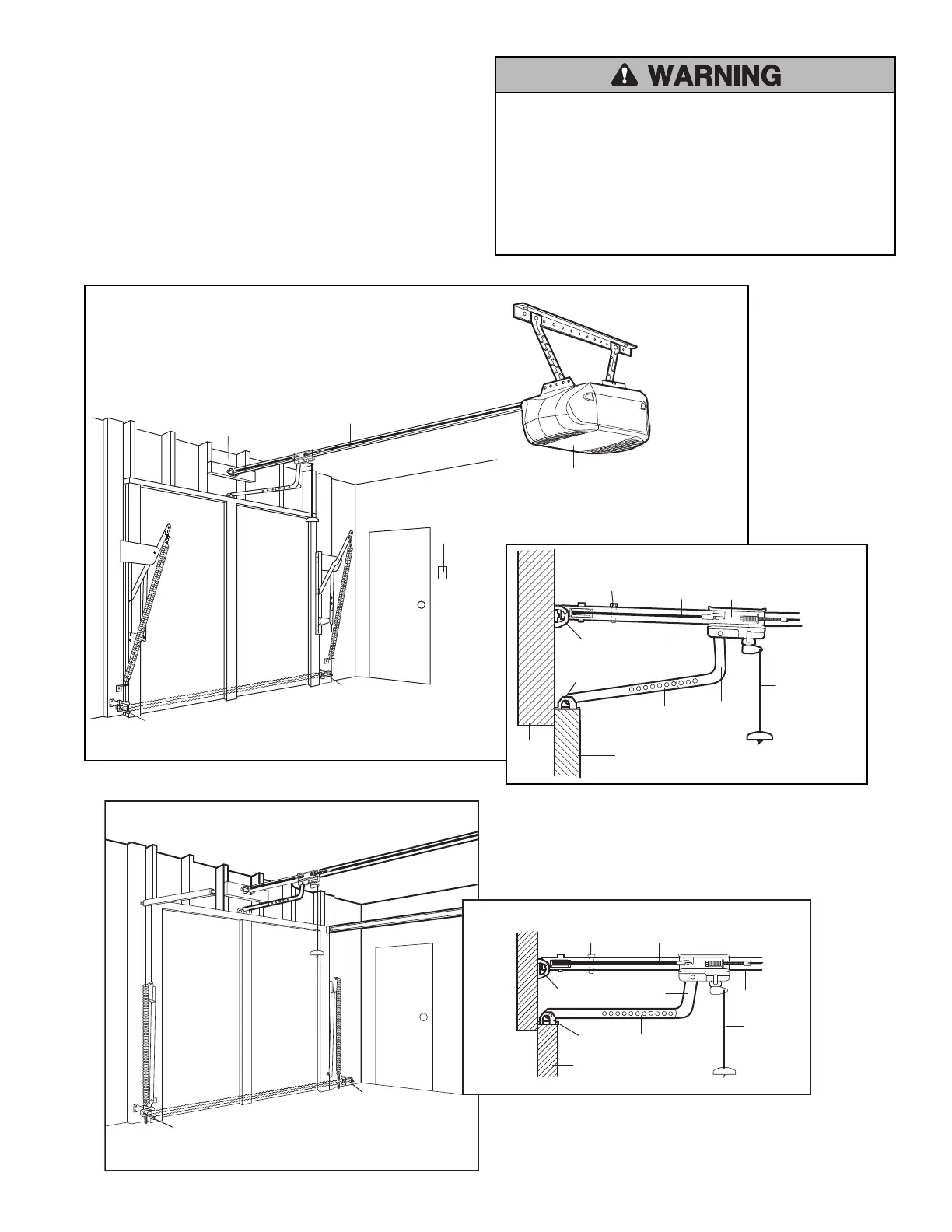 WARNING