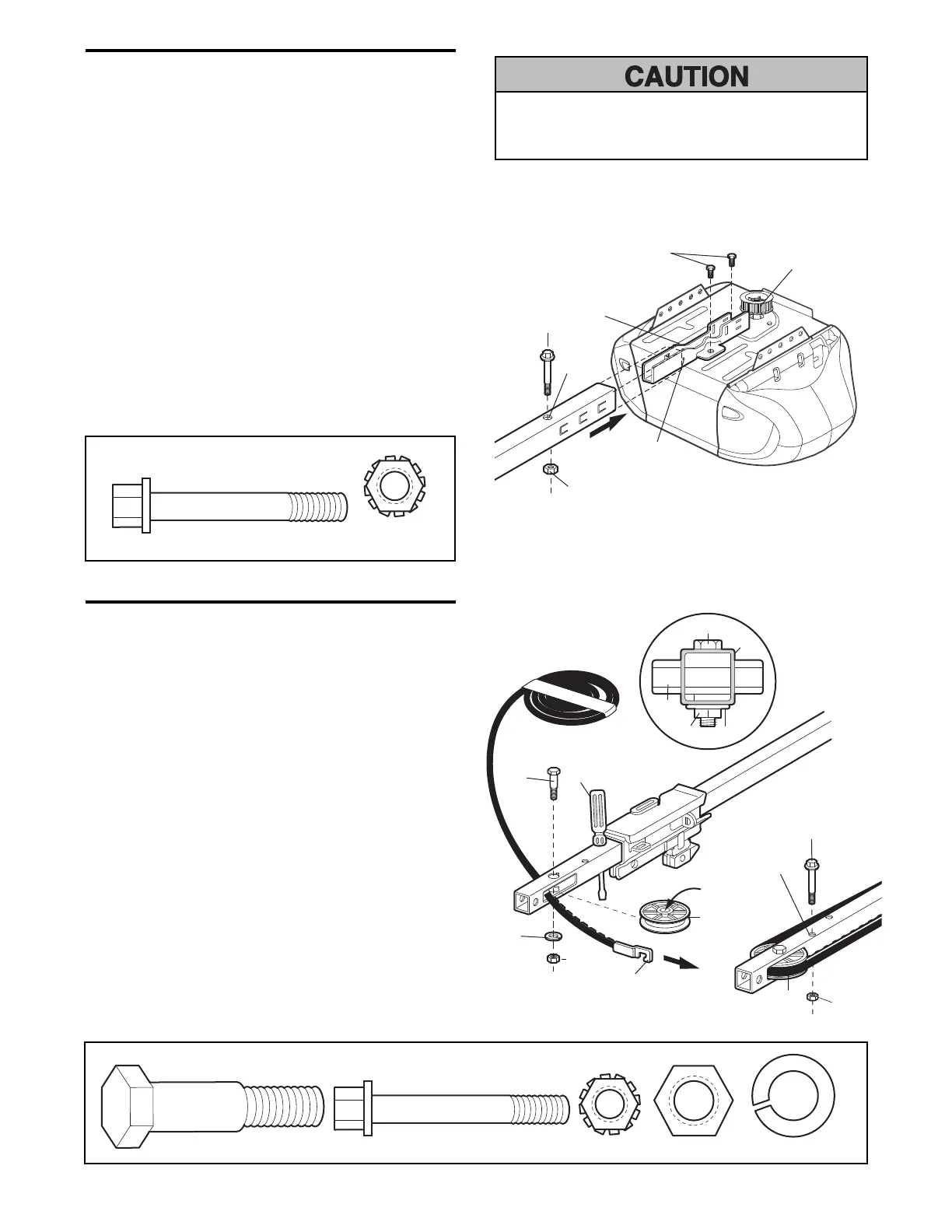 CAUTION