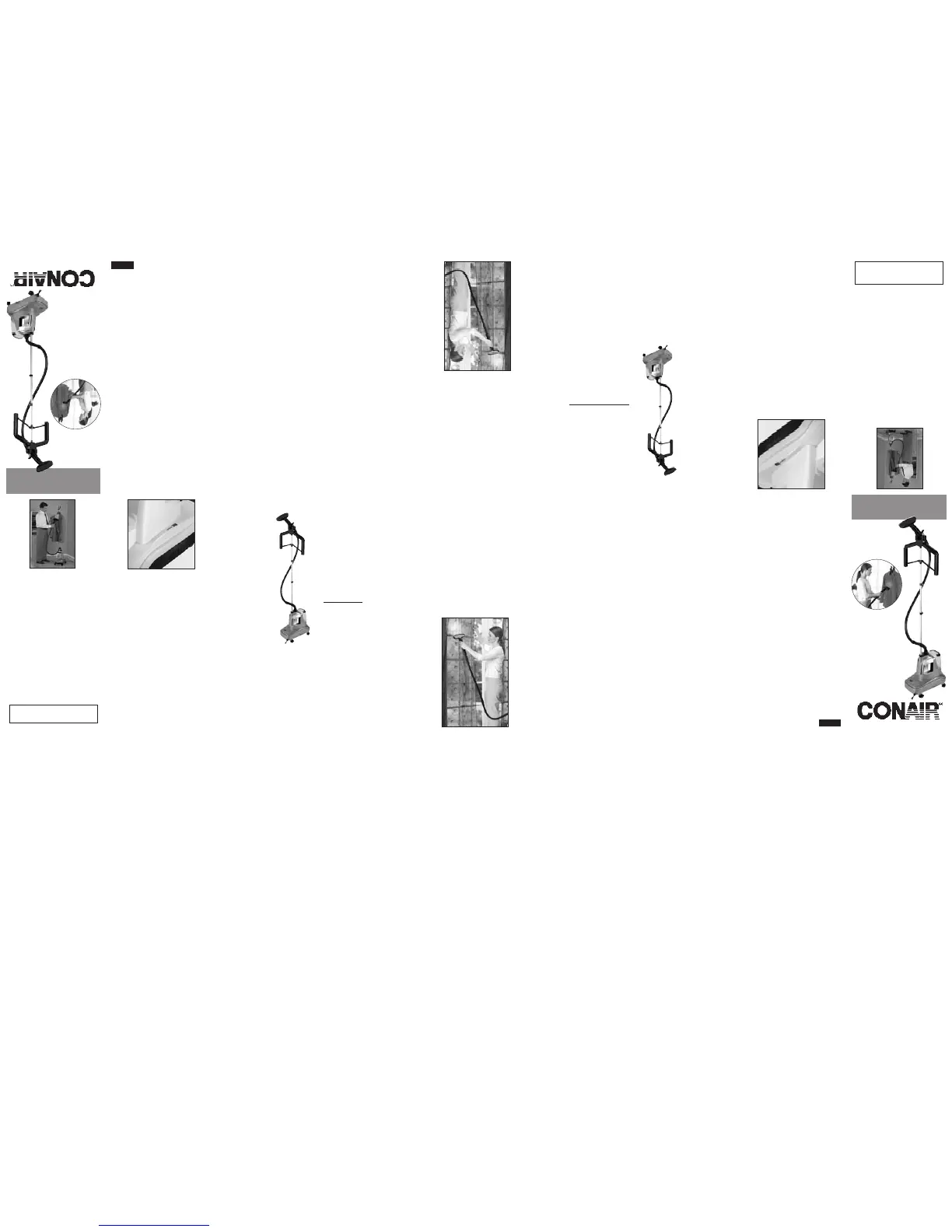 CONAIR

CONAIR