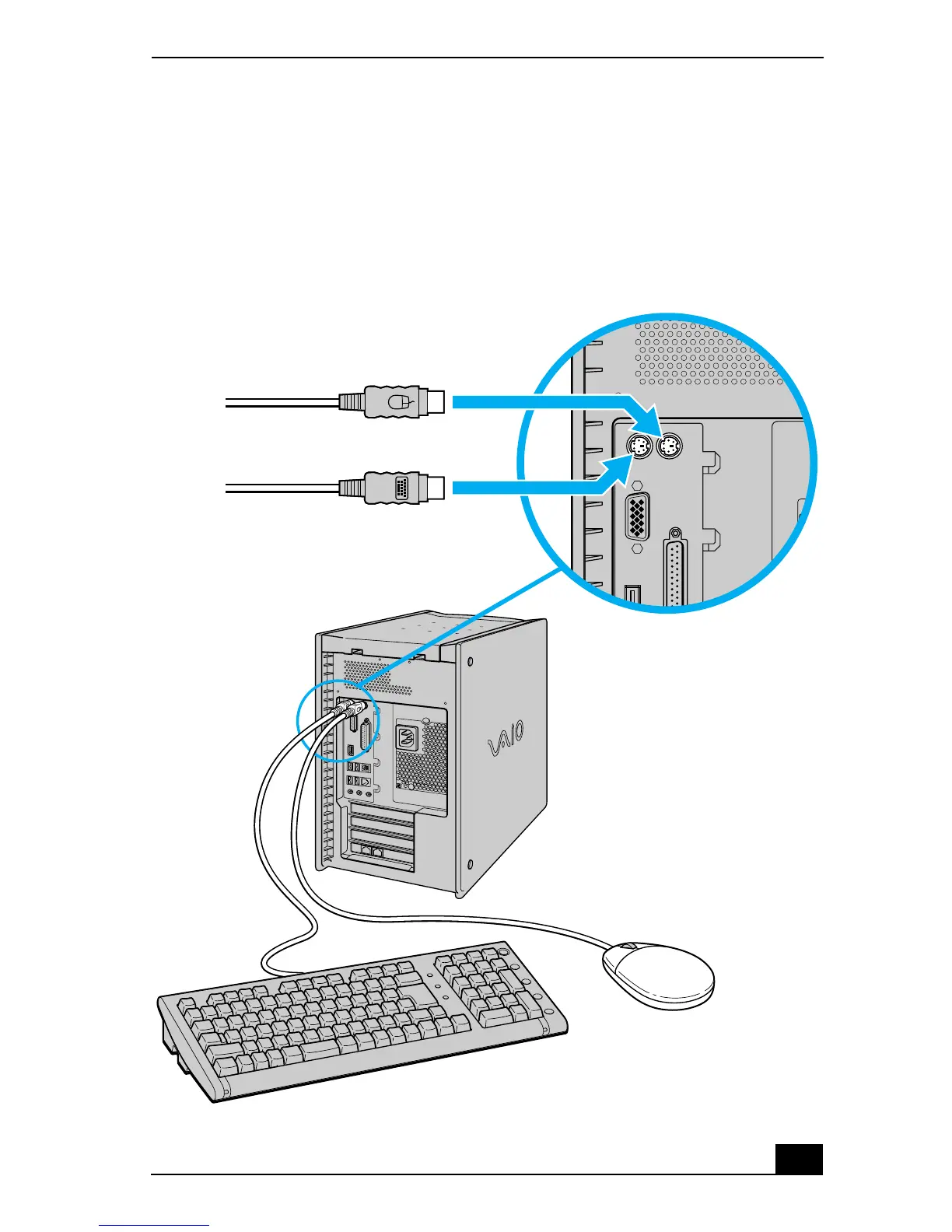 VAIO