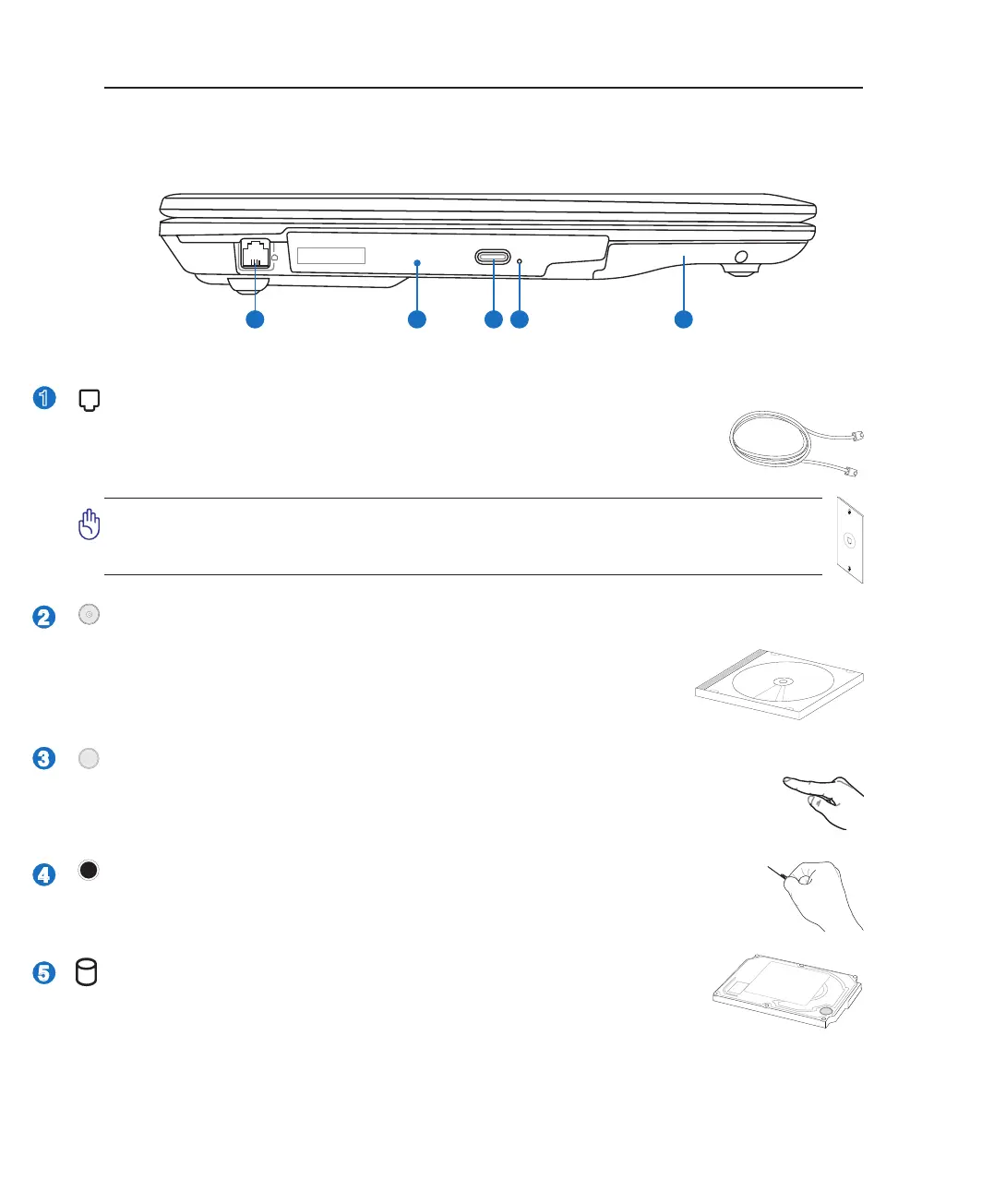 1

2

3

4

5