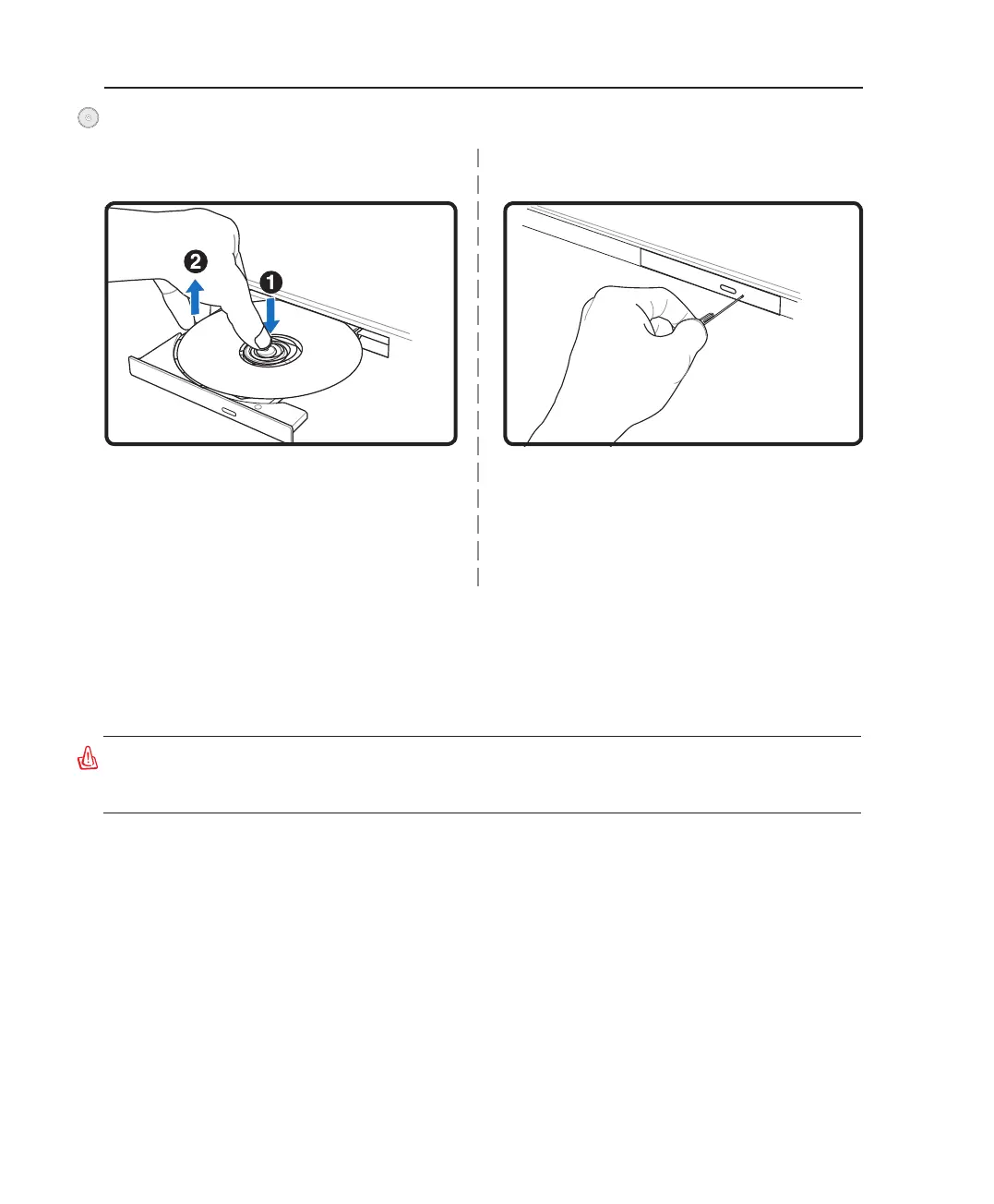 2

1