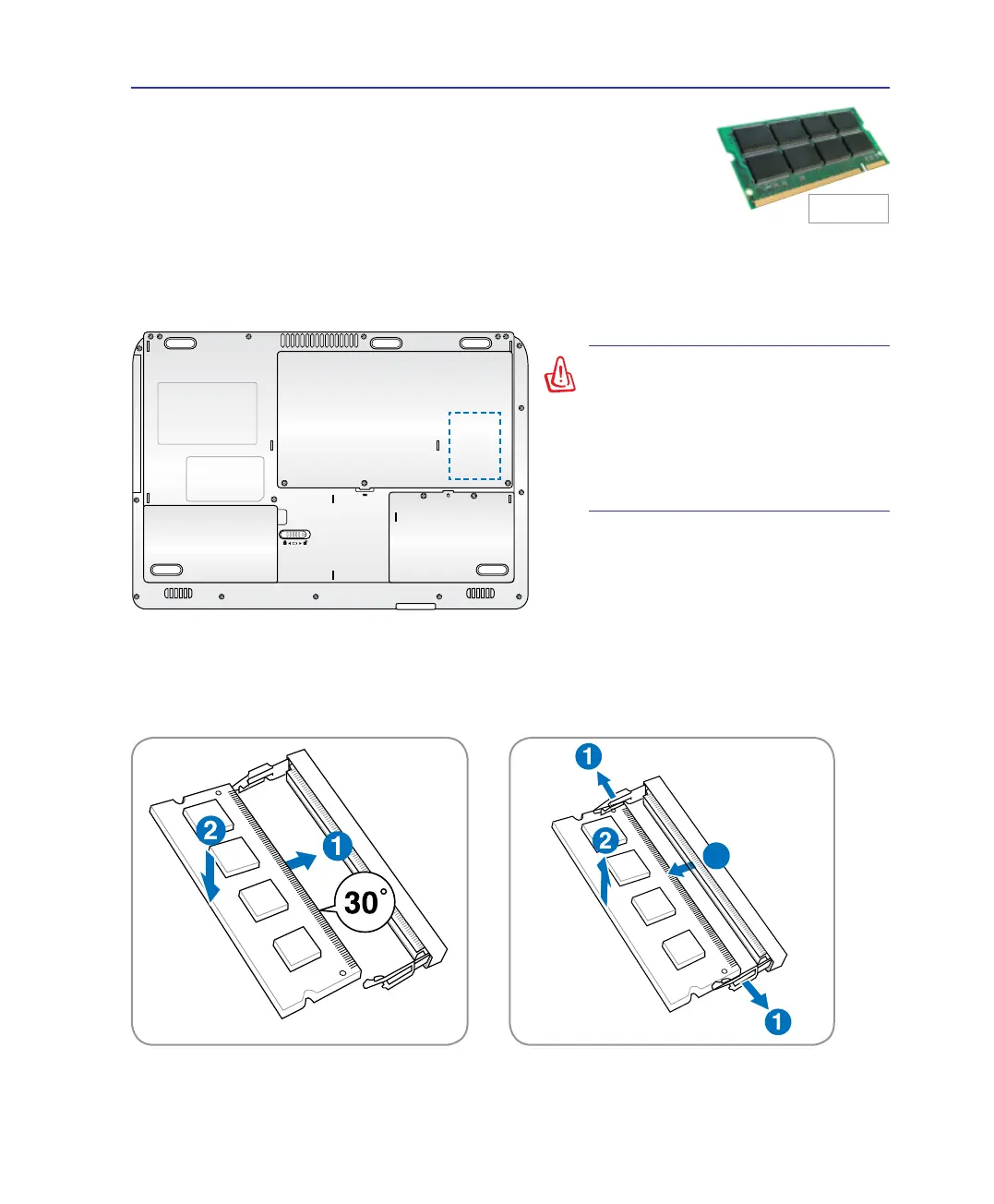 2
1
30°
1
2
1