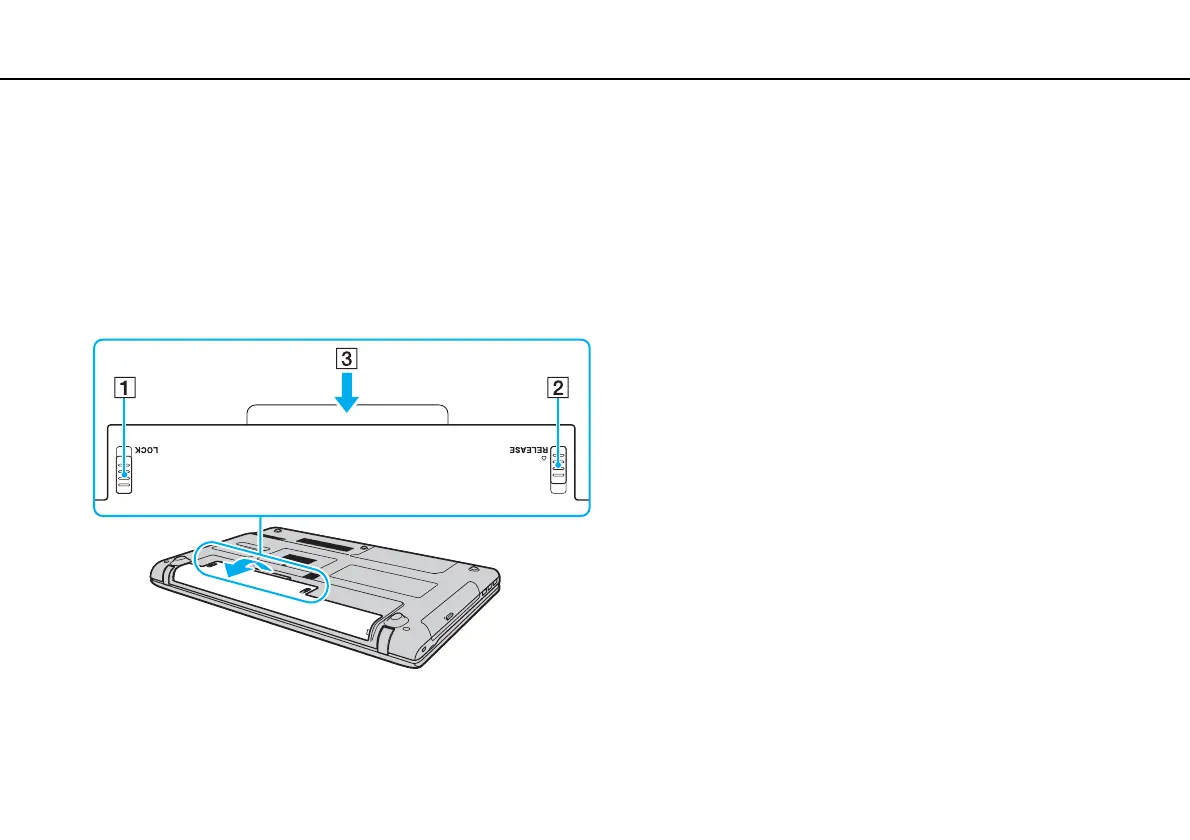 3

1

2

LOCK

RELEASE