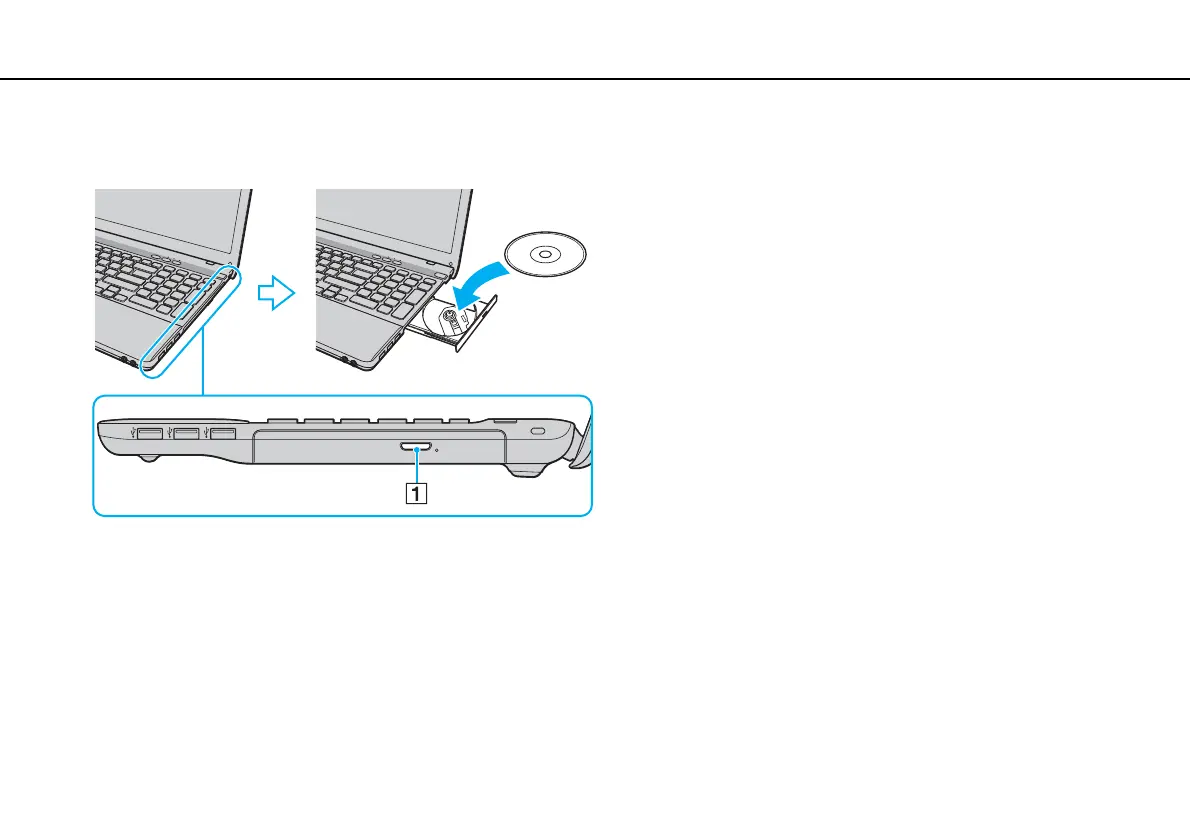 1