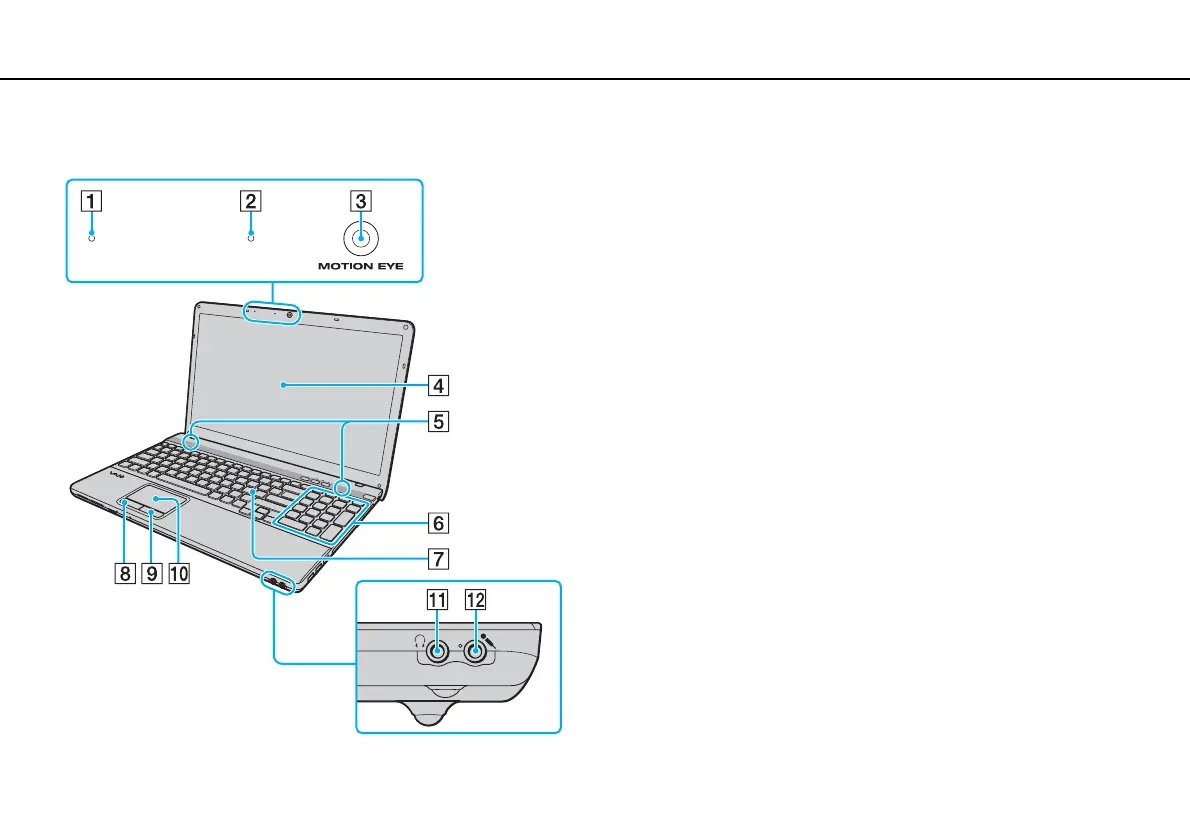 1
2
3
MOTION EYE
4
5
6
7
8
9
10
11
12