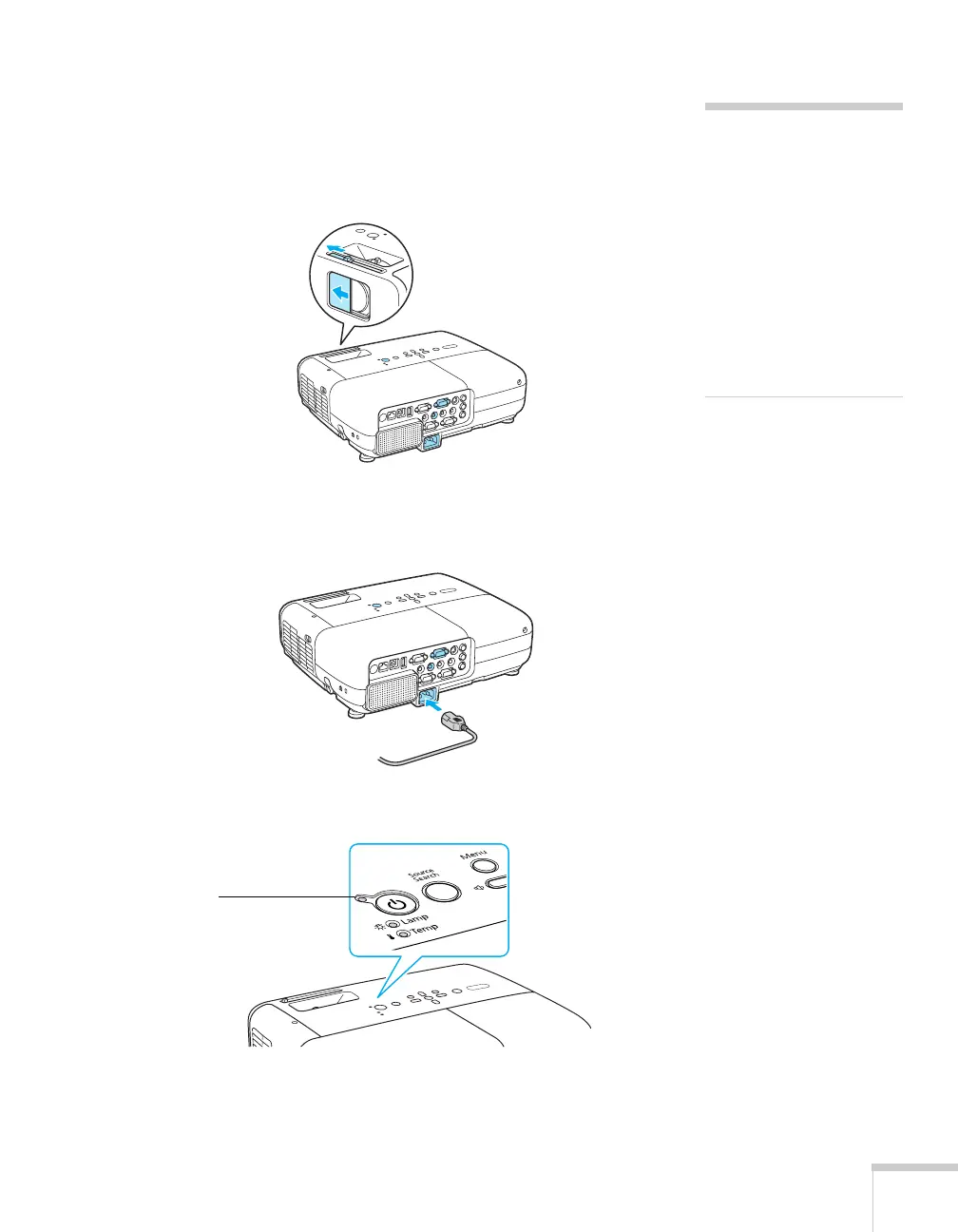 Source Search

Menu

Lamp

Temp