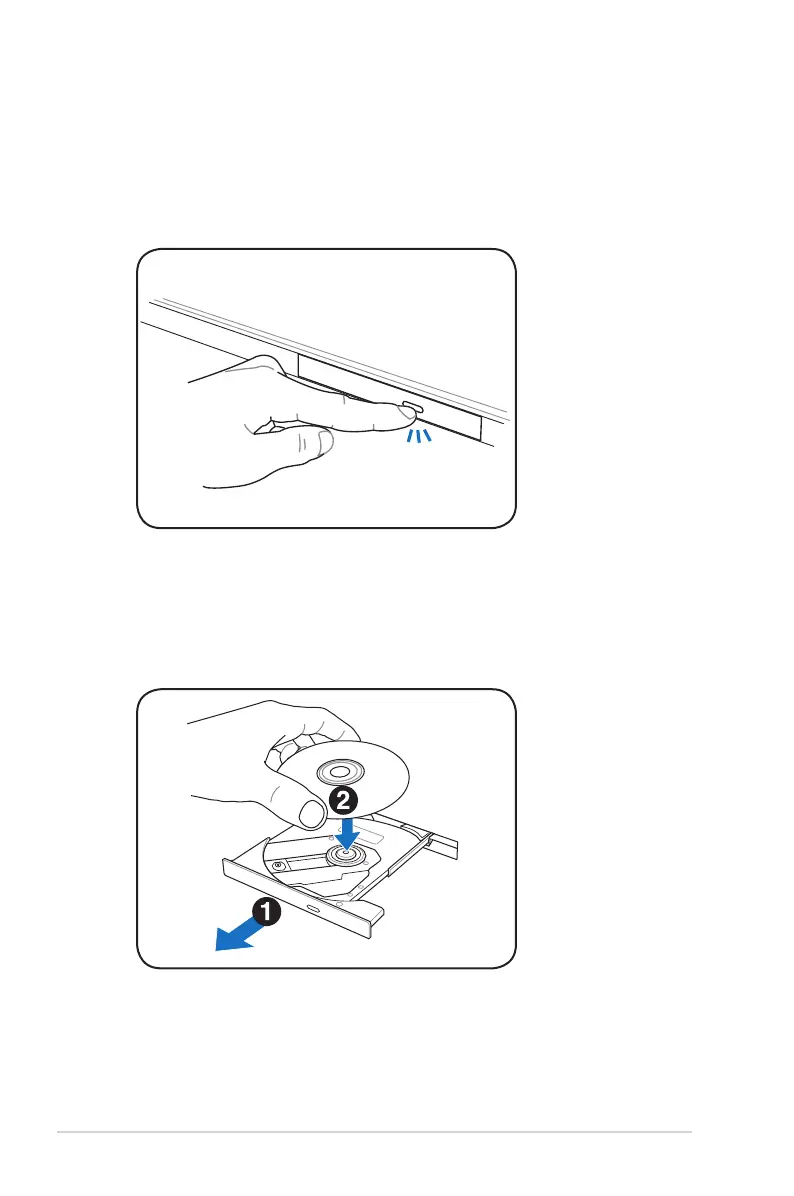 2

1