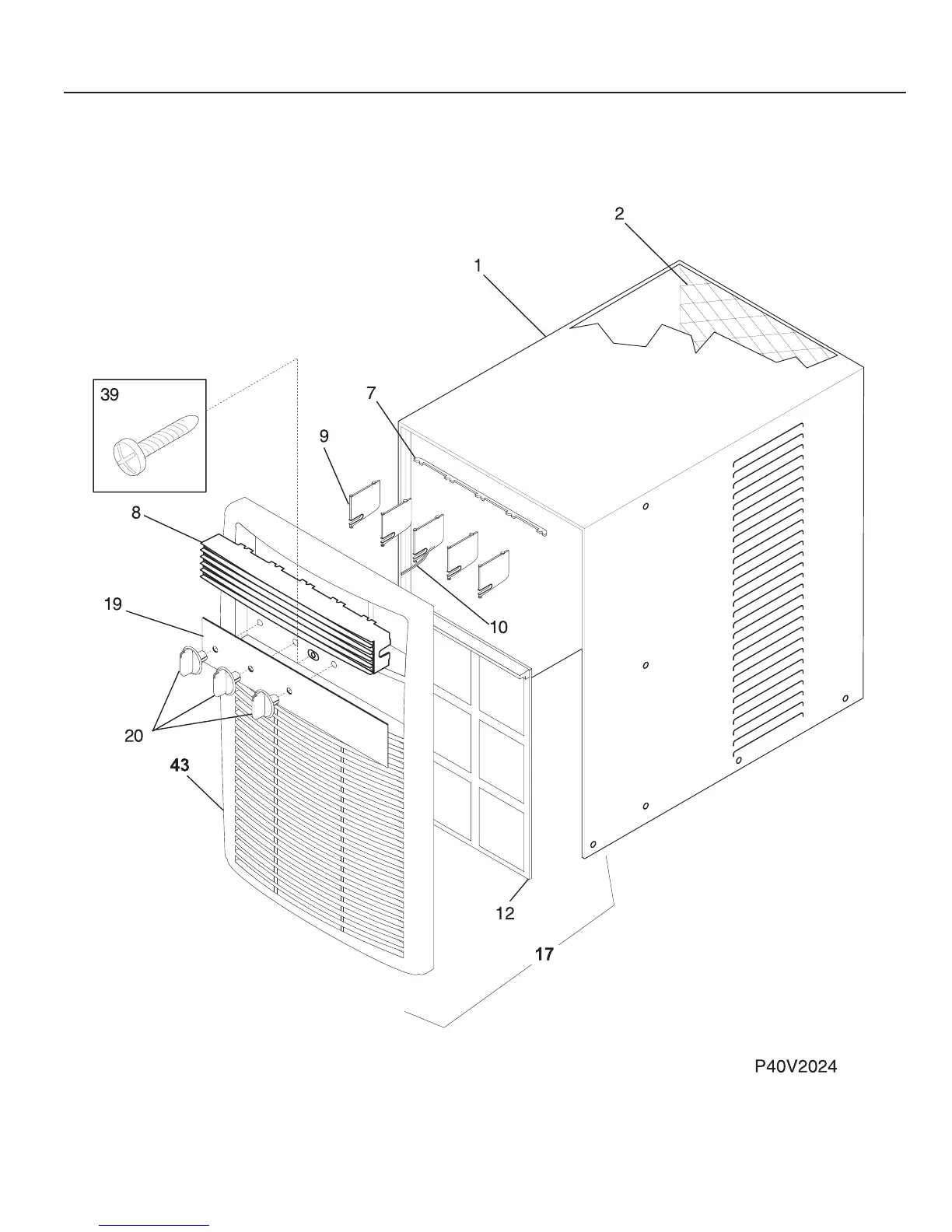 2

1

39

7

9

8

19

10

20

43

12

17

P40V2024