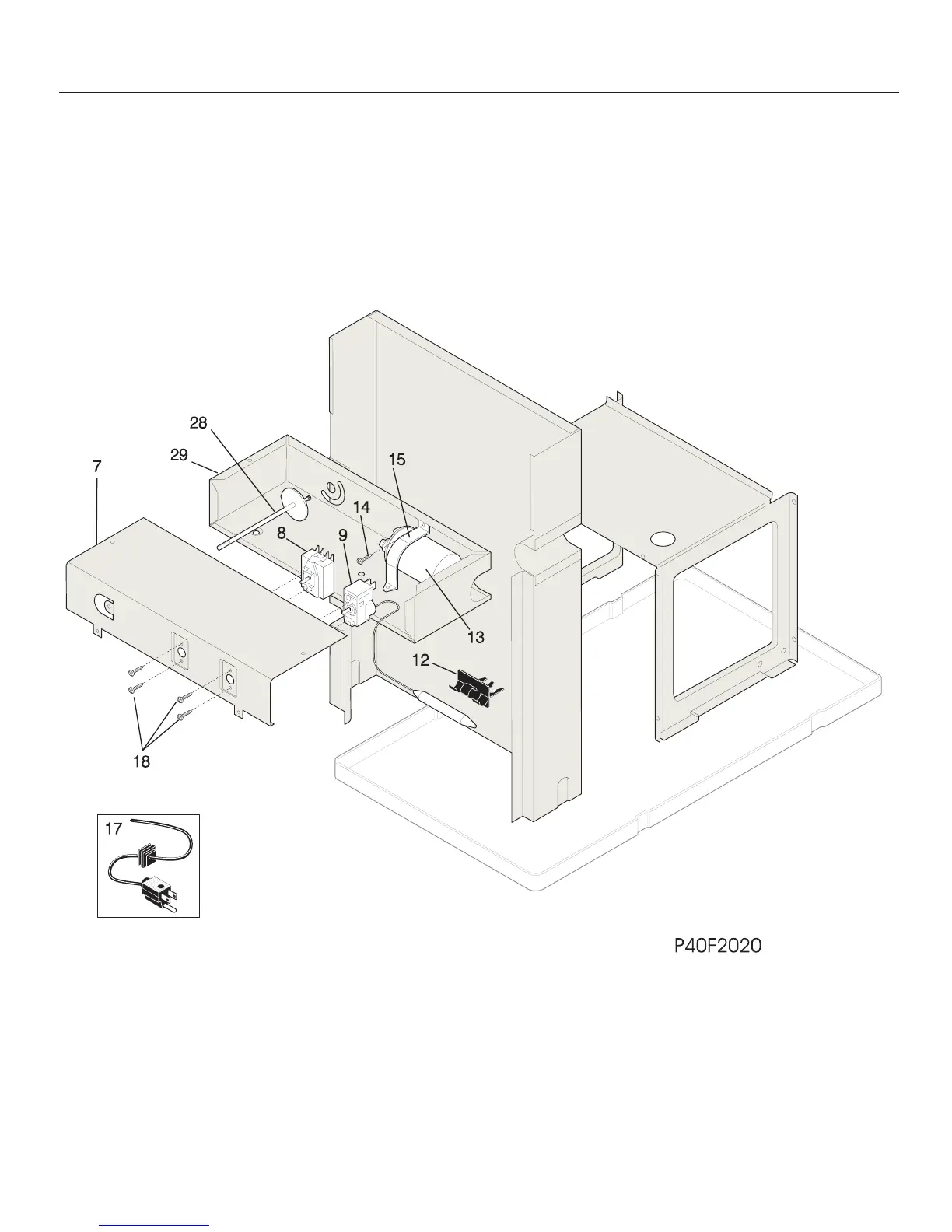 28
29
7
15
14
8
9
13
12
18
17
P40F2020