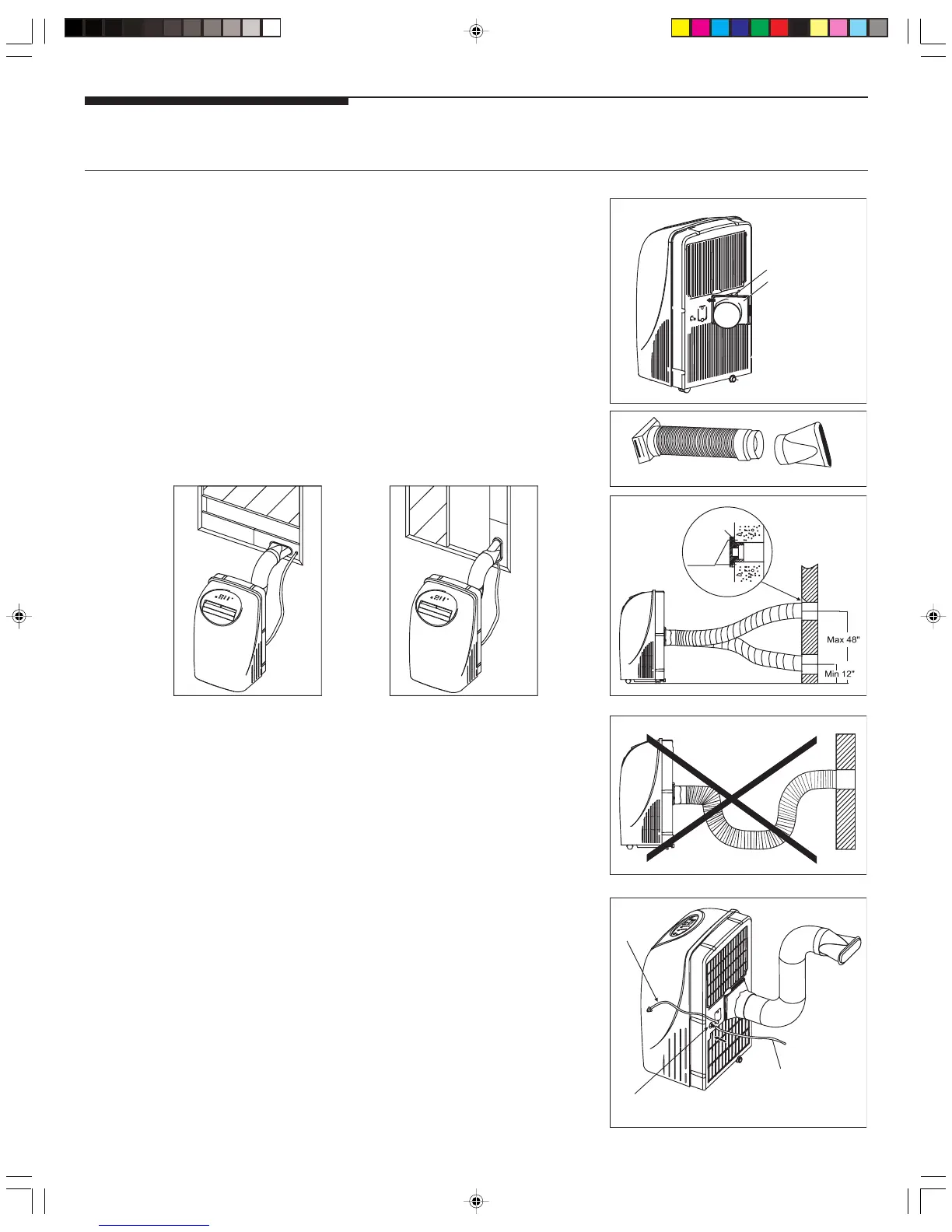 Max 48"

Min 12"