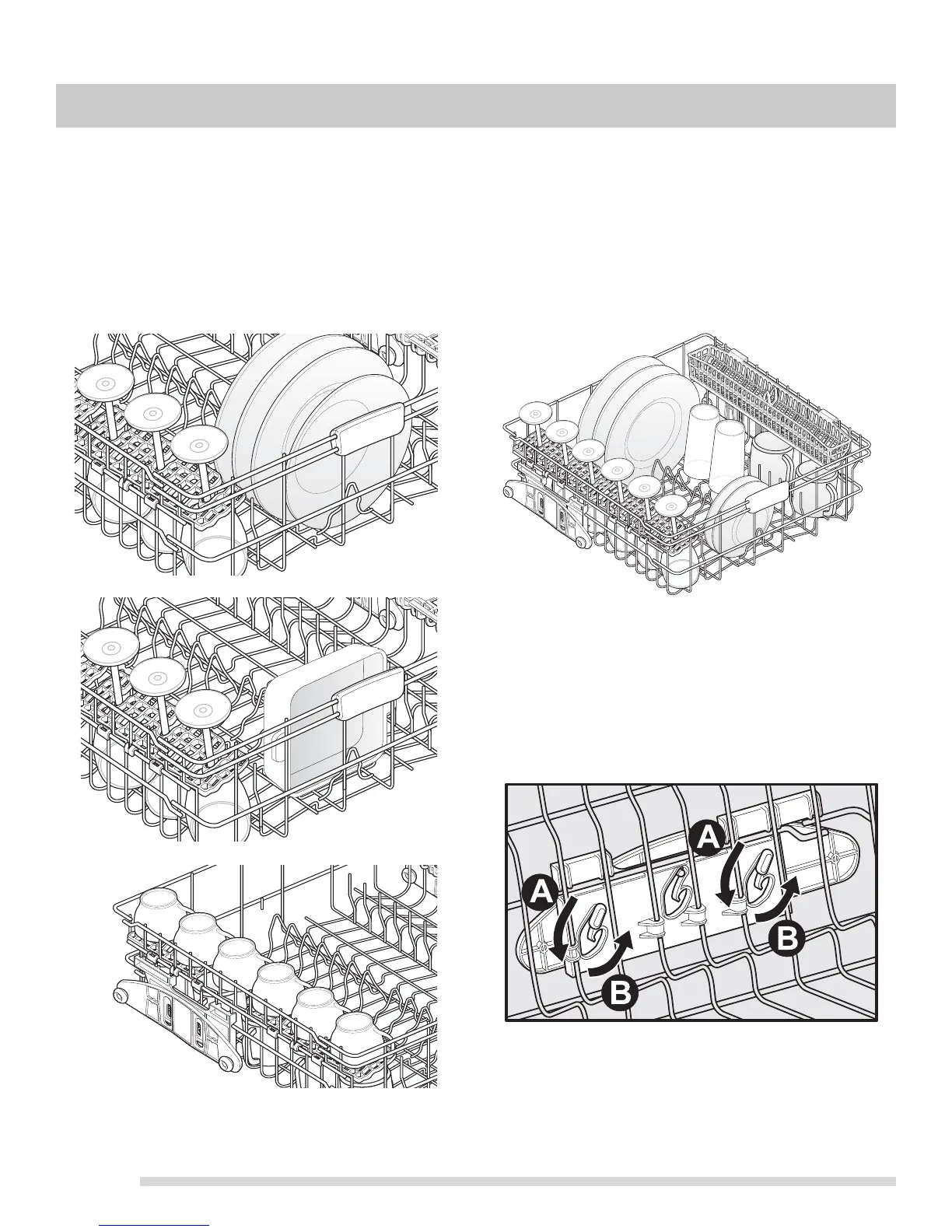 A

A

B

B