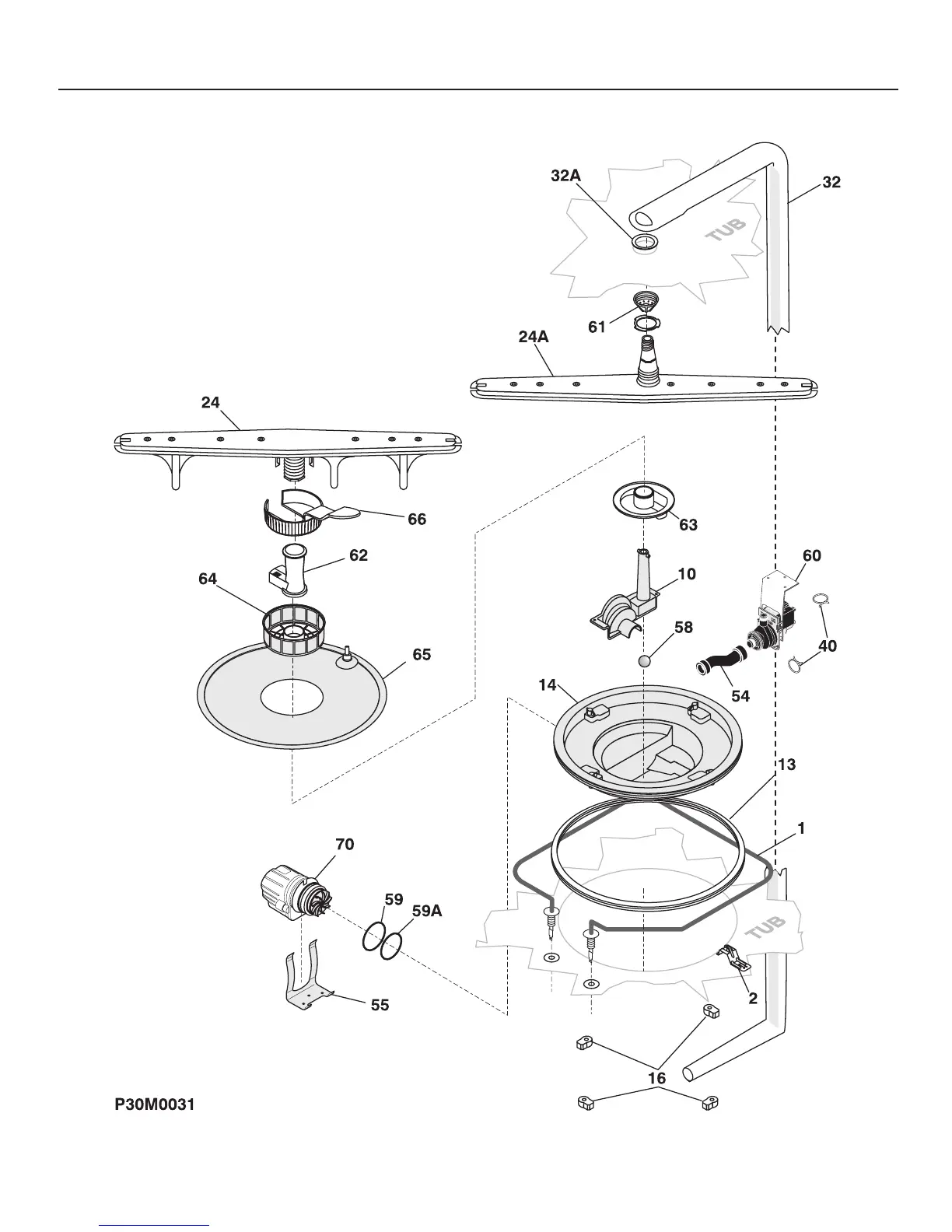 32A
32
TUB
61
24A
24
66
63
62
60
64
10
58
40
65
54
14
13
1
70
59
59A
TUB
2
55
16
P30M0031